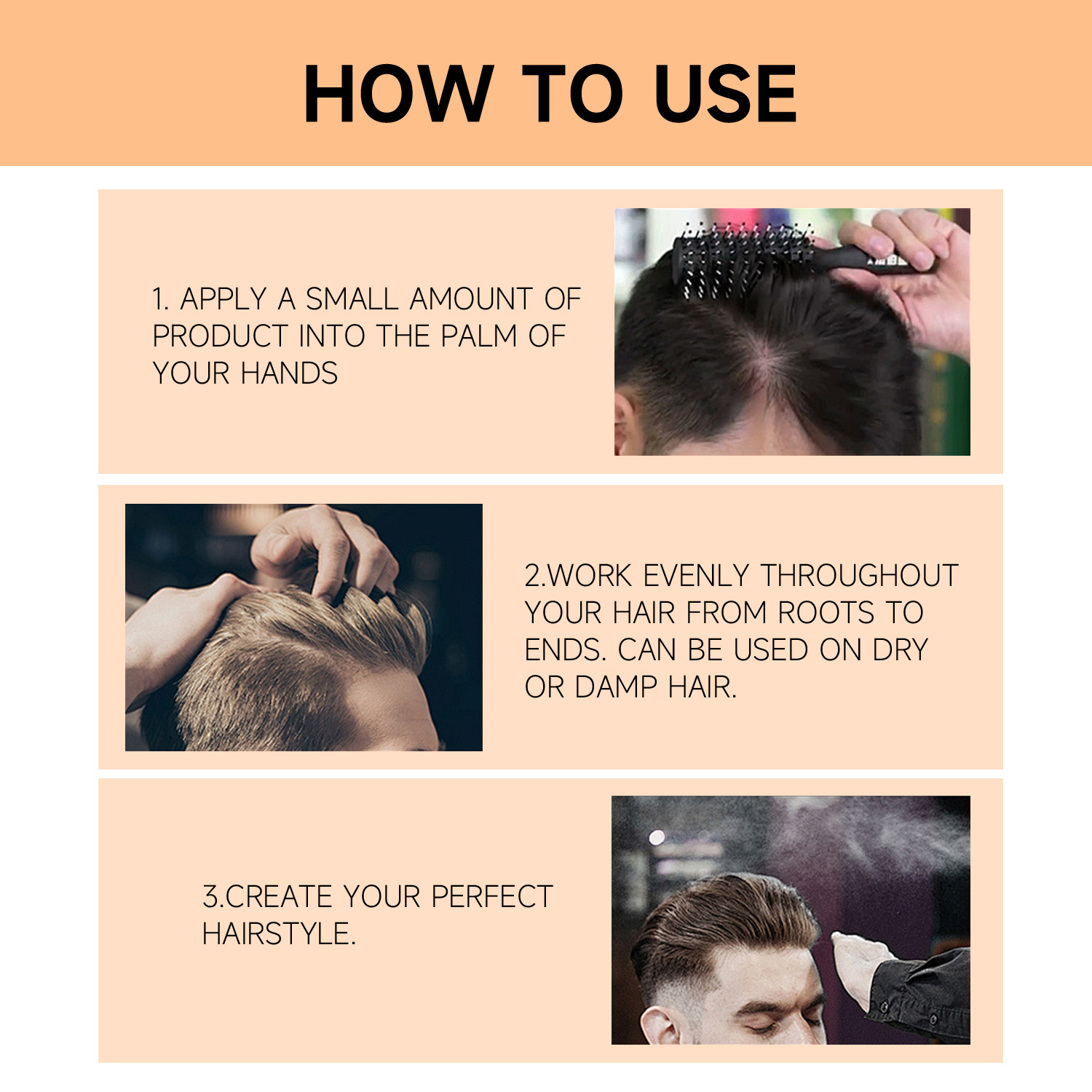 HOW TO USE

1. APPLY A SMALL AMOUNT OF PRODUCT INTO THE PALM OF YOUR HANDS

2.WORK EVENLY THROUGHOUT YOUR HAIR FROM ROOTS TO ENDS. CAN BE USED ON DRY OR DAMP HAIR.

3.CREATE YOUR PERFECT HAIRSTYLE.