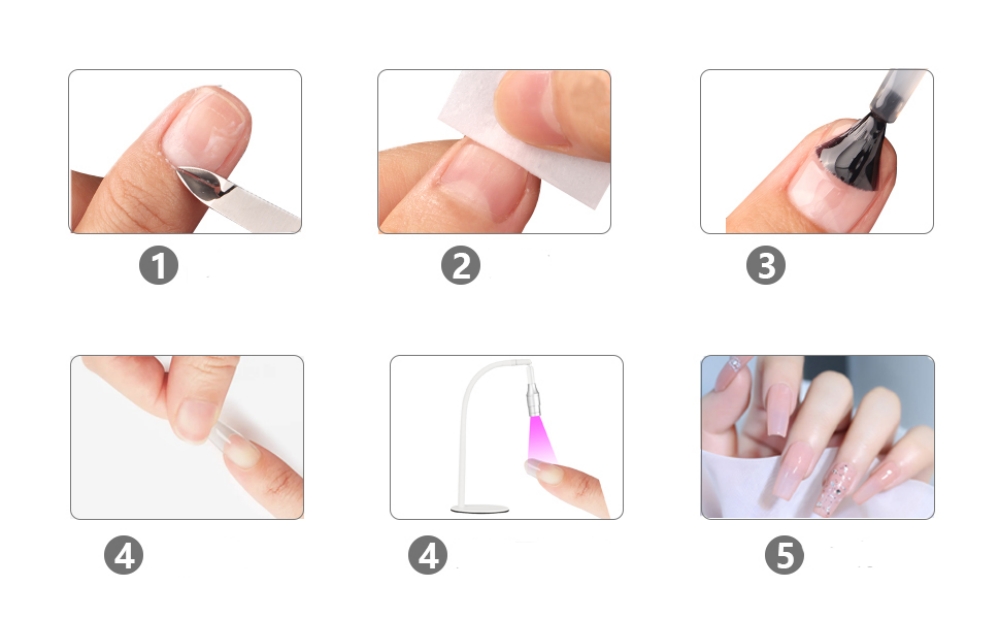 1

2

3

4

4

5