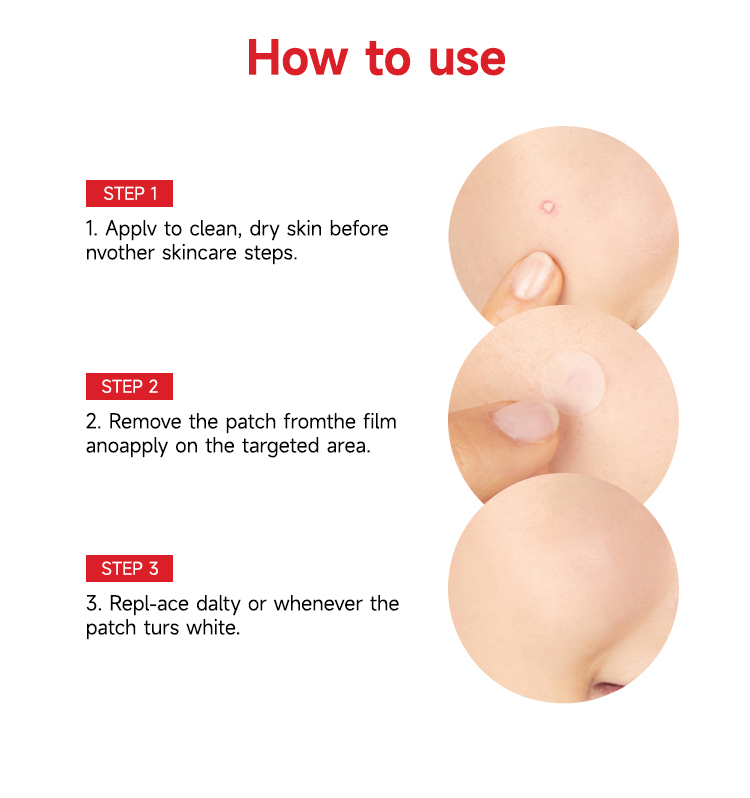 How to use

STEP 1

1. Applv to clean, dry skin before nvother skincare steps.

STEP 2

2. Remove the patch fromthe film anoapply on the targeted area.

STEP 3

3. Repl-ace dalty or whenever the patch turs white.