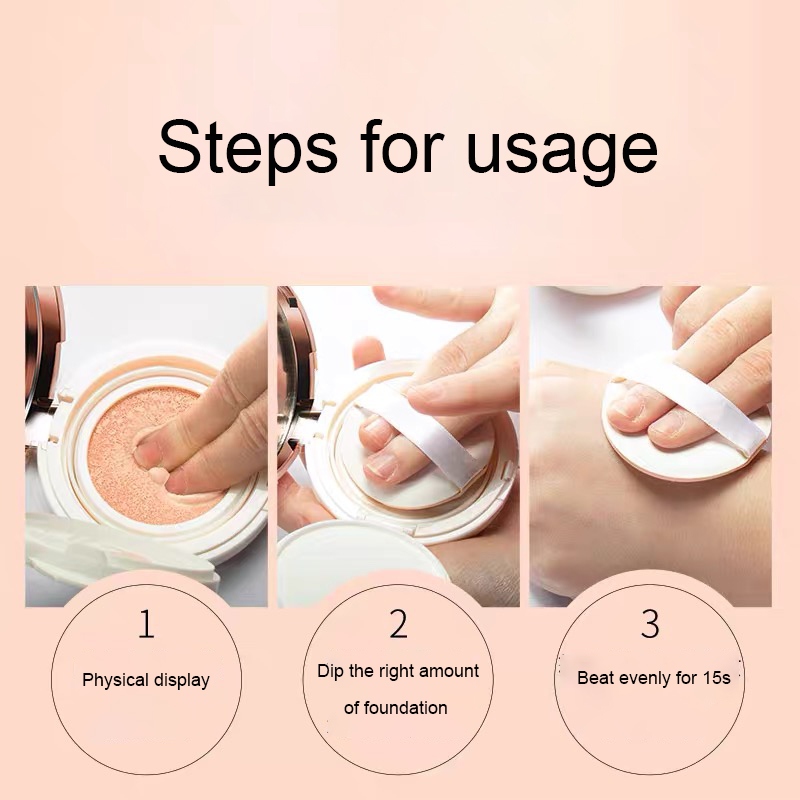 Steps for usage

1
Physical display

2
Dip the right amount of foundation

3
Beat evenly for 15s