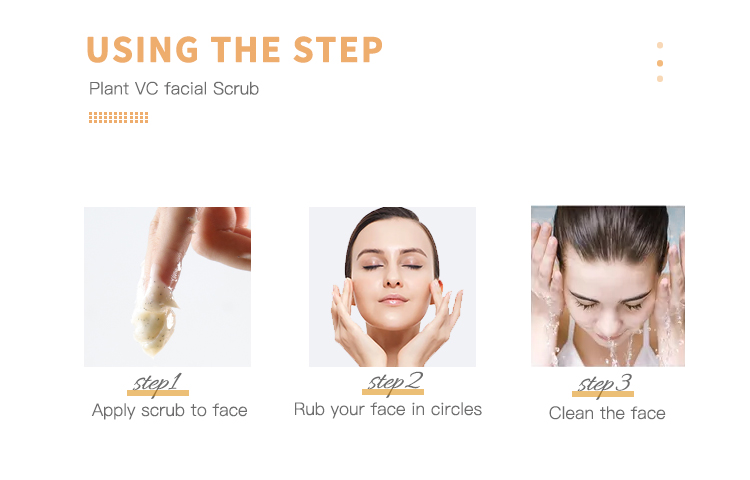 USING THE STEP

Plant VC facial Scrub

step1
Apply scrub to face

step2
Rub your face in circles

step3
Clean the face