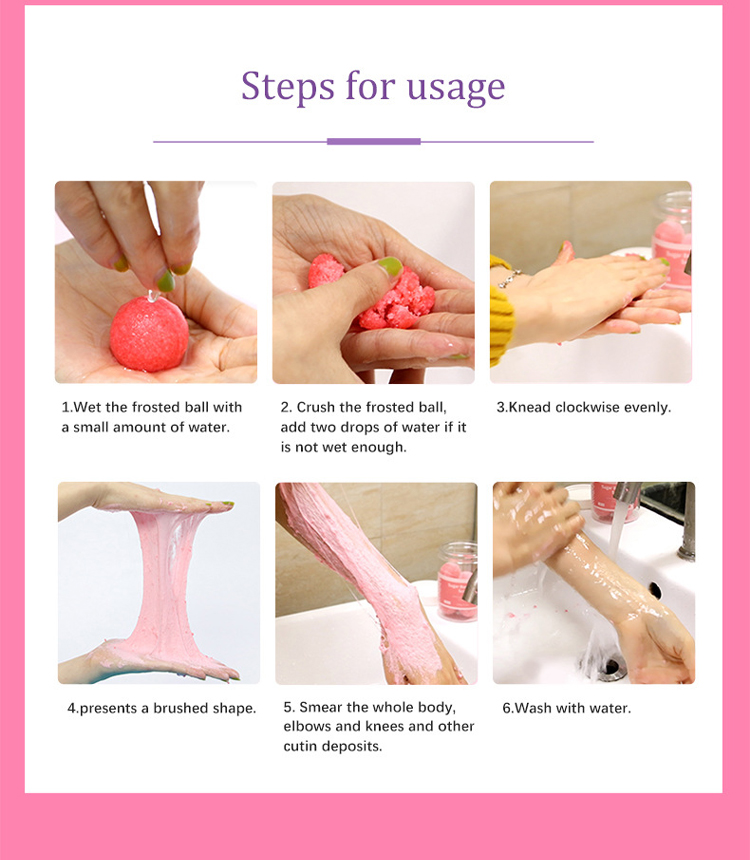 Steps for usage

1.Wet the frosted ball with a small amount of water.

2. Crush the frosted ball, add two drops of water if it is not wet enough.

3.Knead clockwise evenly.

4.presents a brushed shape.

5. Smear the whole body, elbows and knees and other cutin deposits.

6.Wash with water.