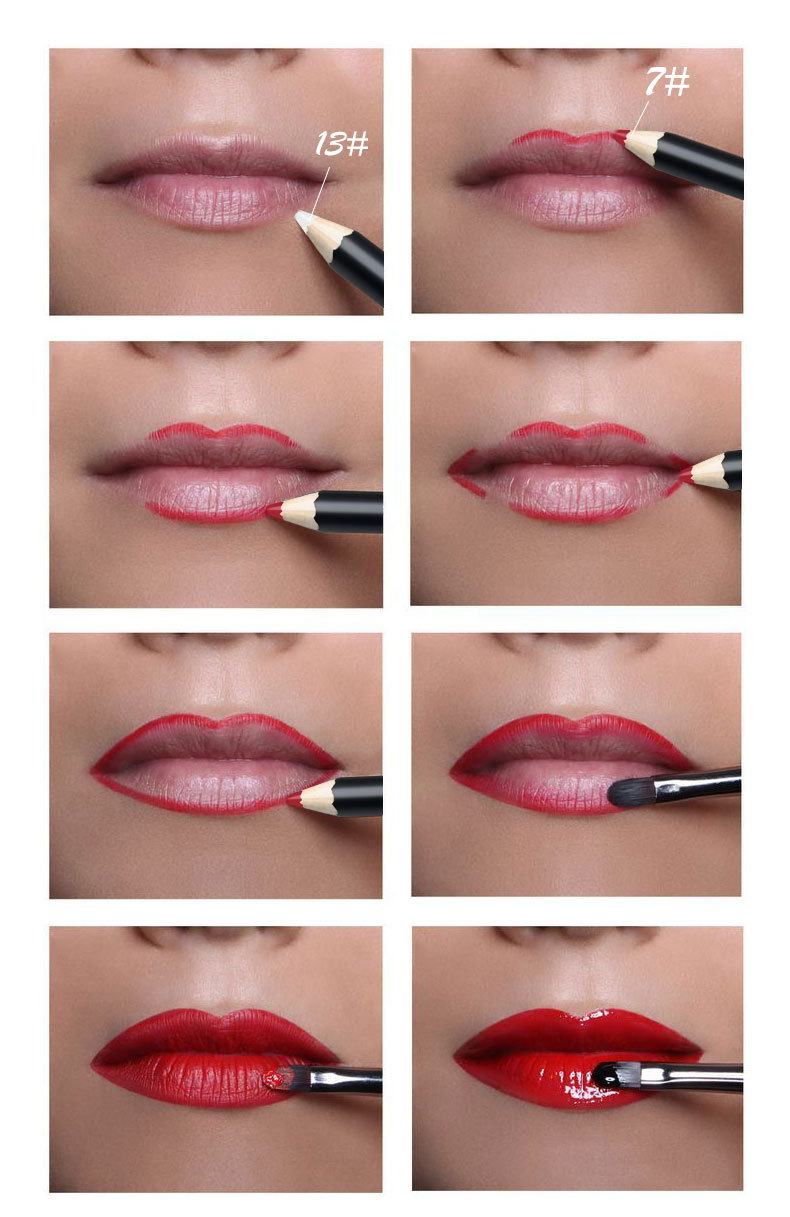 13#

7#