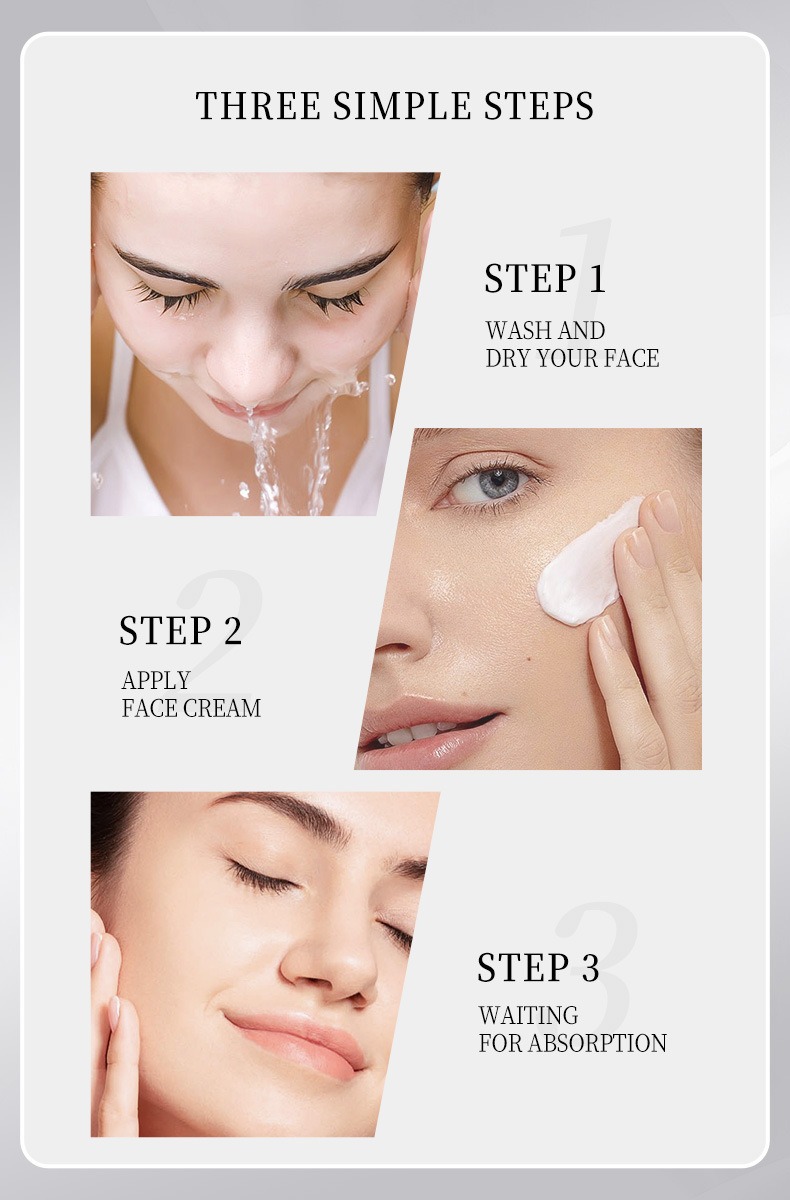 THREE SIMPLE STEPS

1

STEP 1

WASH AND DRY YOUR FACE

2

STEP 2

APPLY FACE CREAM

3

STEP 3

WAITING FOR ABSORPTION