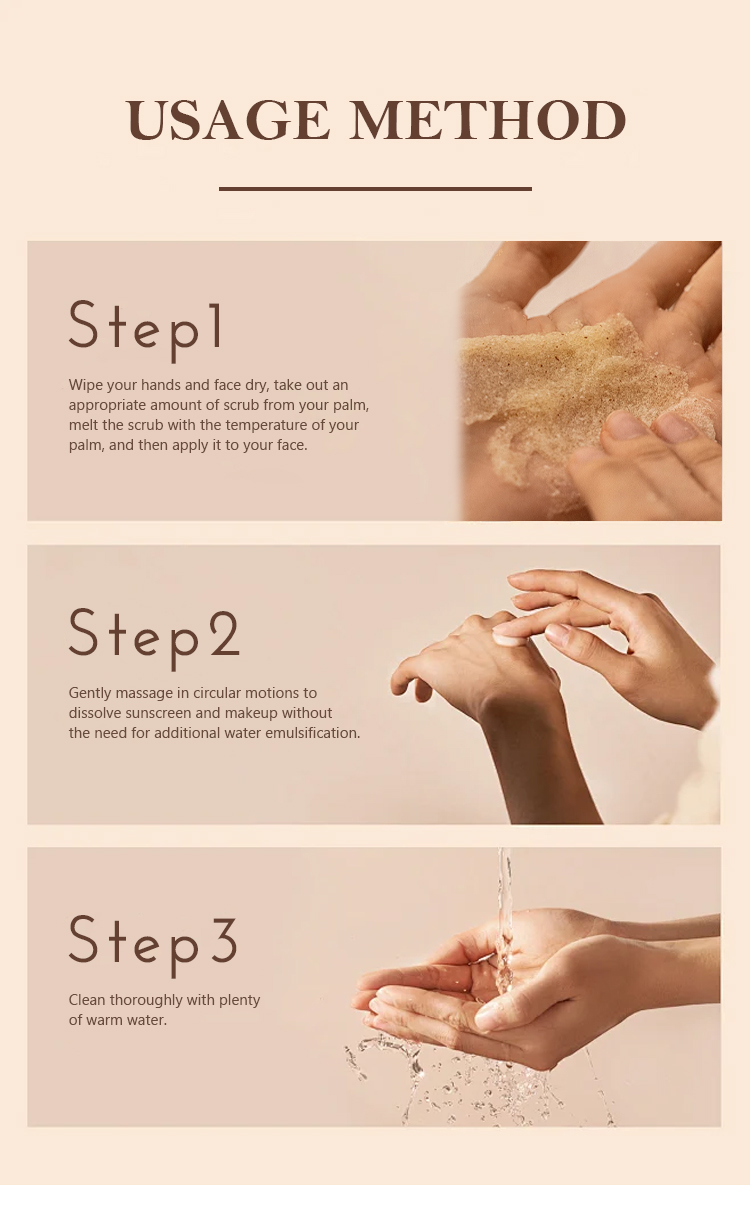 USAGE METHOD

Step1

Wipe your hands and face dry, take out an appropriate amount of scrub from your palm, melt the scrub with the temperature of your palm, and then apply it to your face.

Step2

Gently massage in circular motions to dissolve sunscreen and makeup without the need for additional water emulsification.

Step3

Clean thoroughly with plenty of warm water.