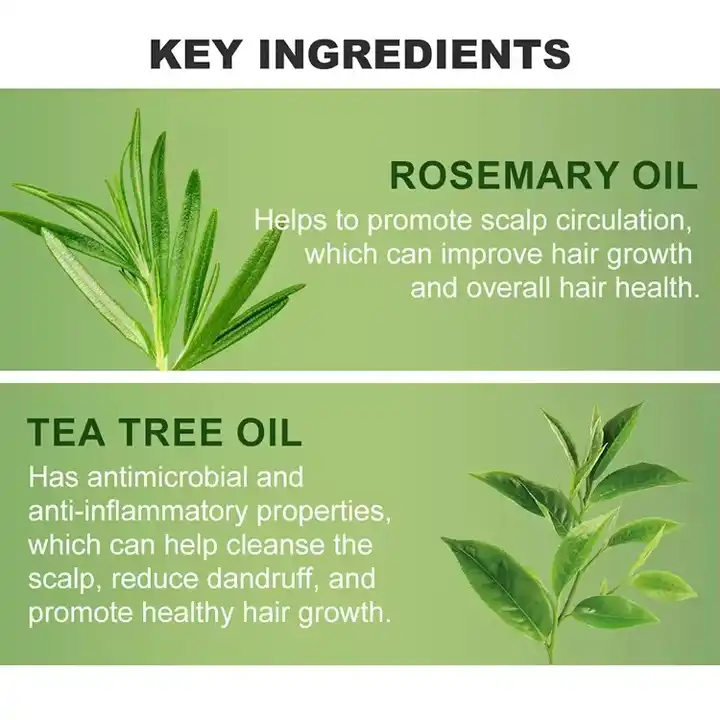 KEY INGREDIENTS

ROSEMARY OIL

Helps to promote scalp circulation, which can improve hair growth and overall hair health.

TEA TREE OIL

Has antimicrobial and anti-inflammatory properties, which can help cleanse the scalp, reduce dandruff, and promote healthy hair growth.