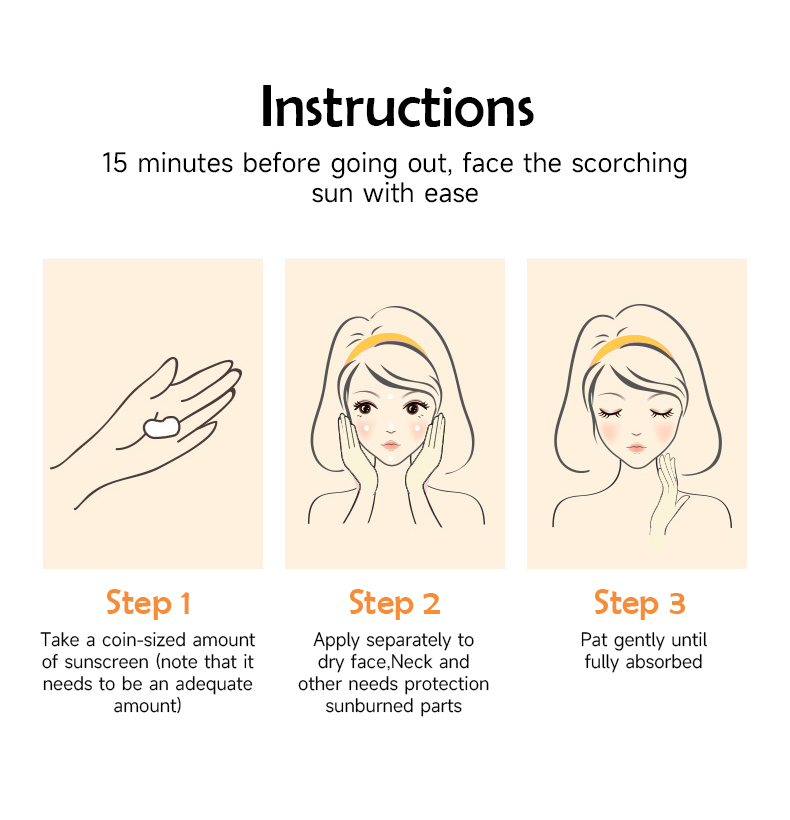 Instructions

15 minutes before going out, face the scorching sun with ease

Step 1

Take a coin-sized amount of sunscreen (note that it needs to be an adequate amount)

Step 2

Apply separately to dry face,Neck and other needs protection sunburned parts

Step 3

Pat gently until fully absorbed