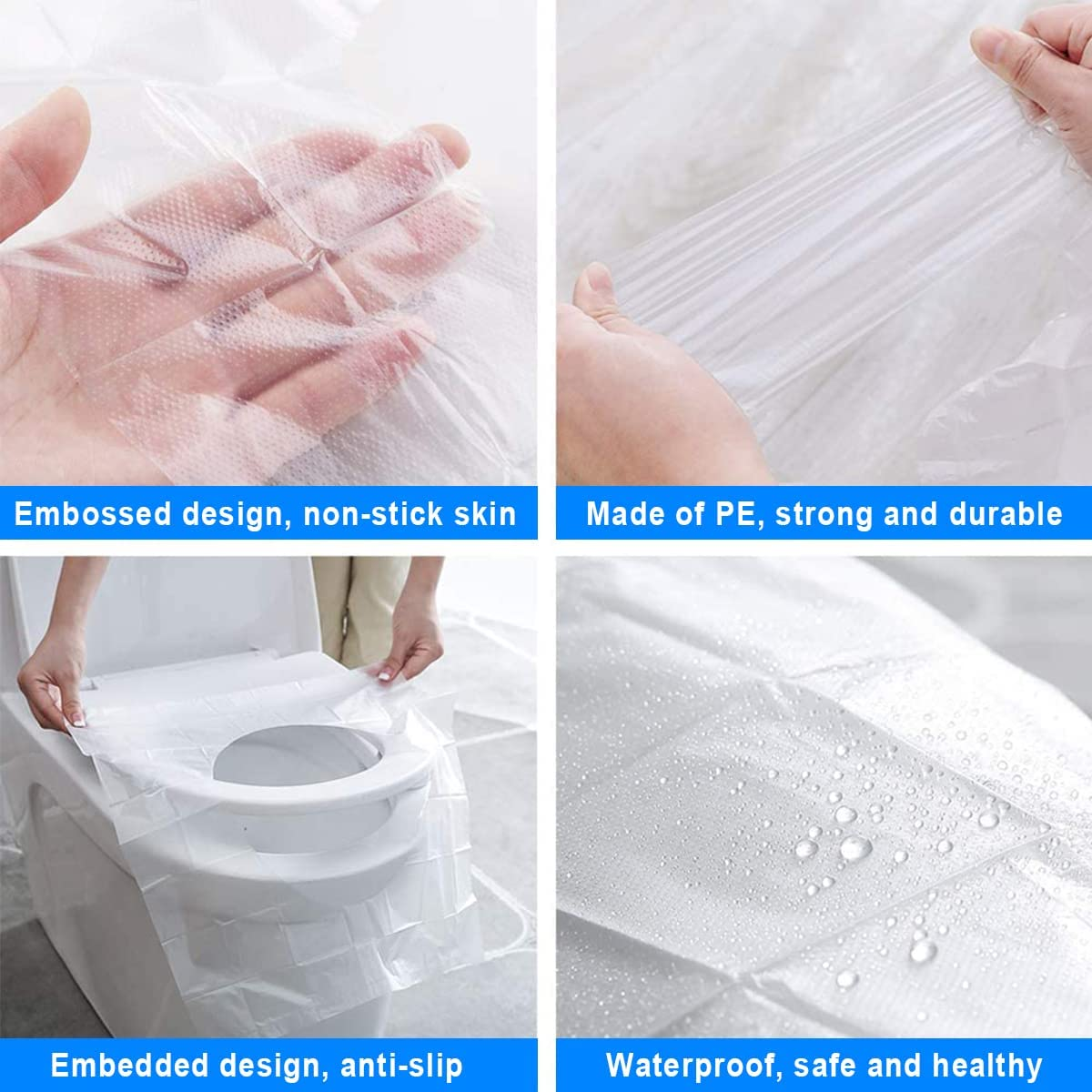 Embossed design, non-stick skin

Made of PE, strong and durable

Embedded design, anti-slip

Waterproof, safe and healthy