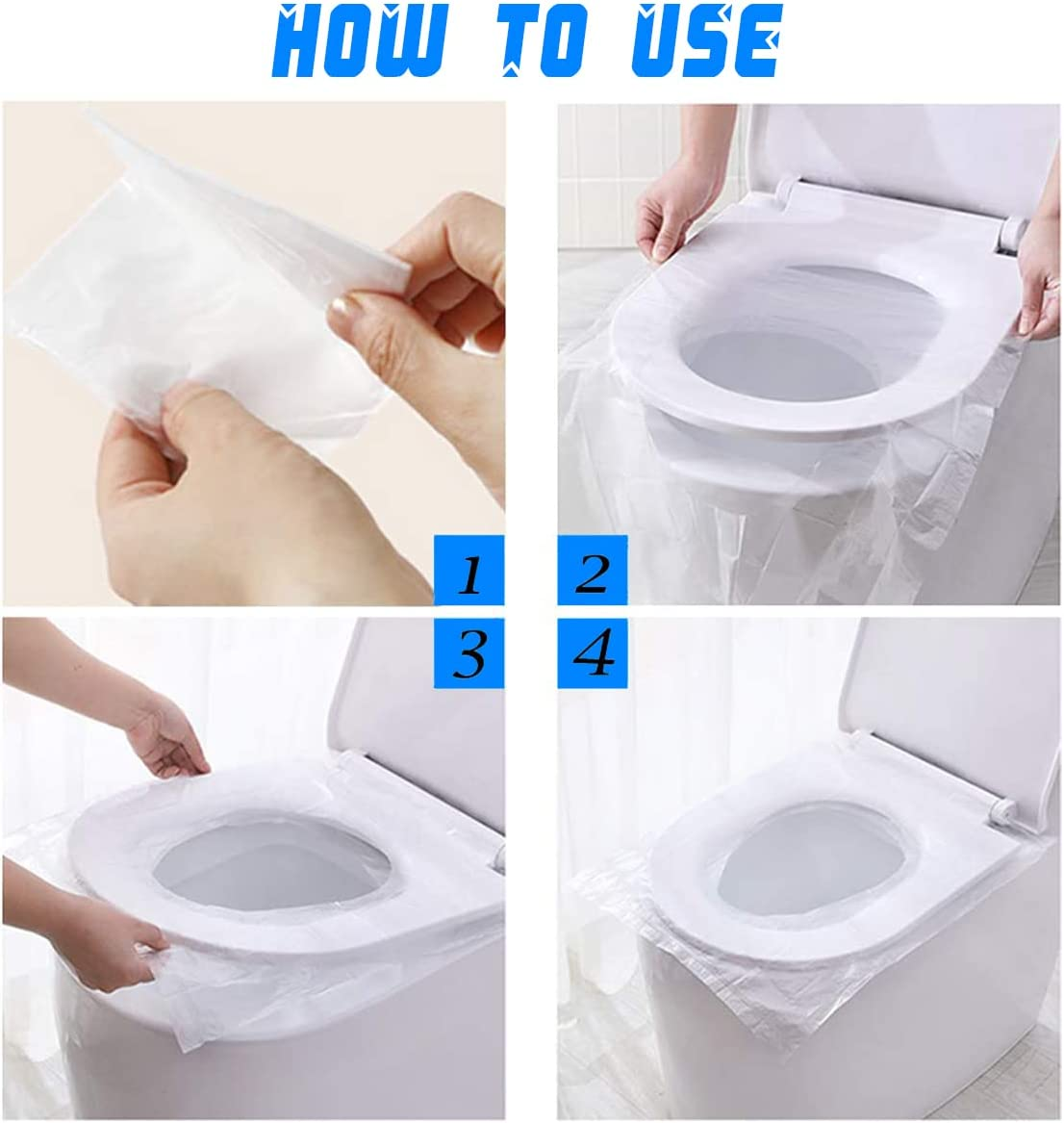 HOW TO USE

1

2

3

4