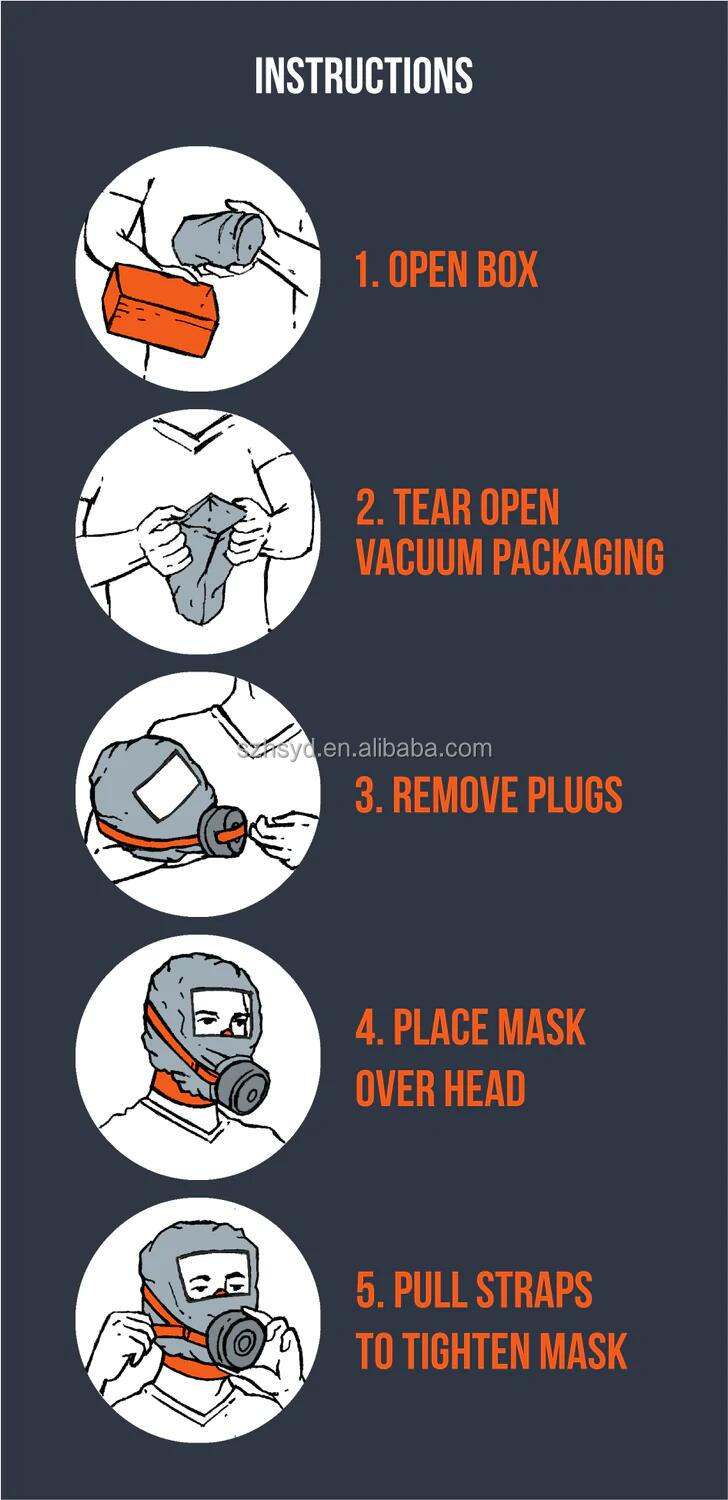 INSTRUCTIONS

1. OPEN BOX

2. TEAR OPEN VACUUM PACKAGING

szhsyd.en.alibaba.com

3. REMOVE PLUGS

4. PLACE MASK OVER HEAD

5. PULL STRAPS TO TIGHTEN MASK