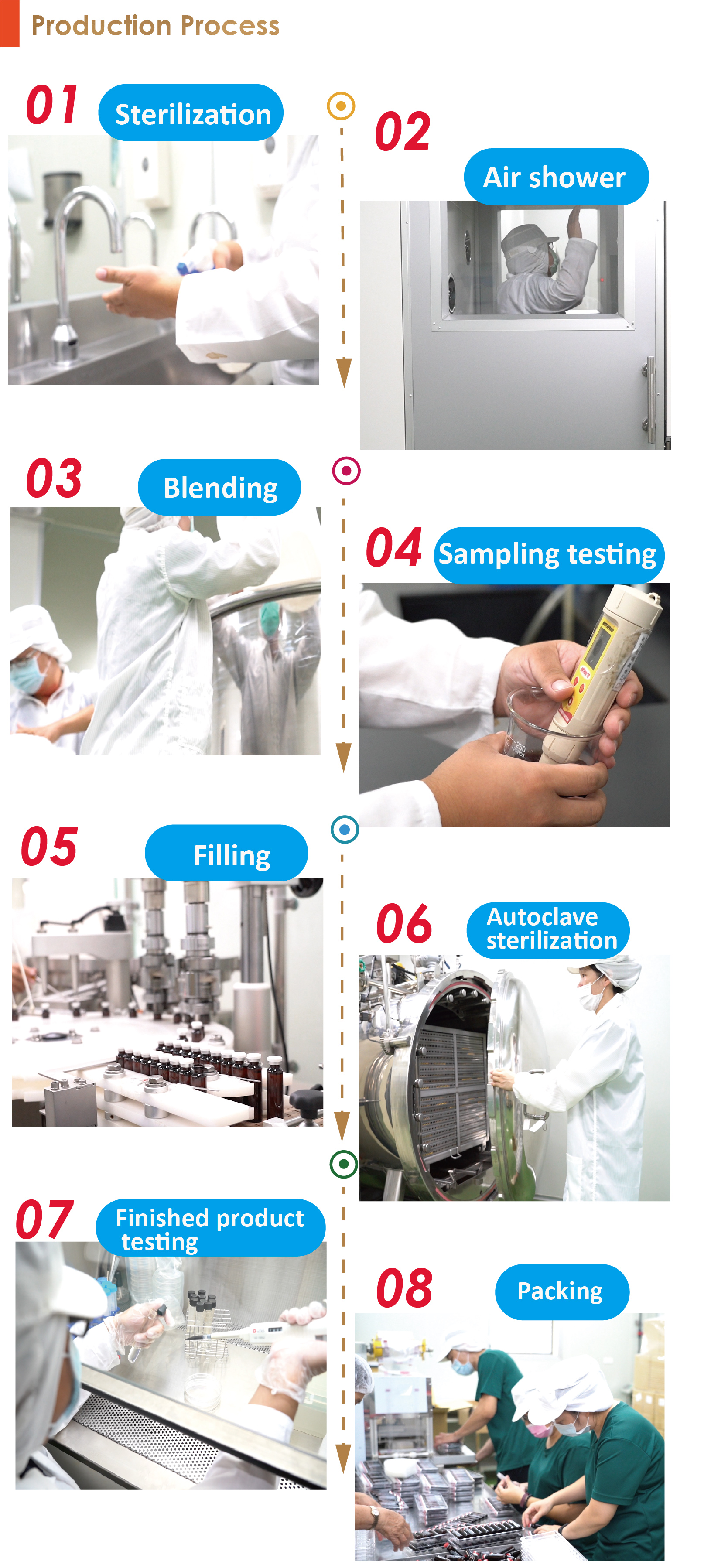 Production Process

01 Sterilization

02 Air shower

03 Blending

04 Sampling testing

05 Filling

06 Autoclave sterilization

07 Finished product testing

08 Packing