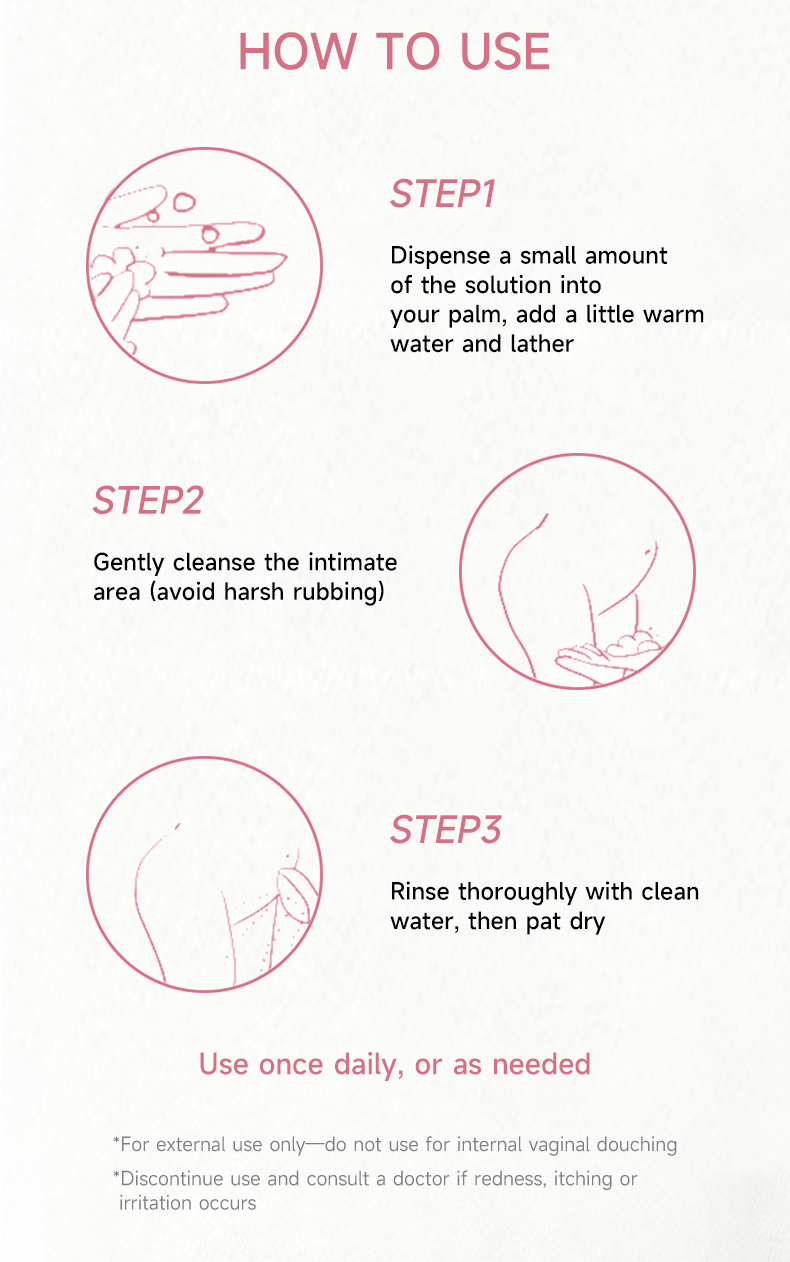 HOW TO USE

STEP1

Dispense a small amount of the solution into your palm, add a little warm water and lather

STEP2

Gently cleanse the intimate area (avoid harsh rubbing)

STEP3

Rinse thoroughly with clean water, then pat dry

Use once daily, or as needed

*For external use only—do not use for internal vaginal douching

*Discontinue use and consult a doctor if redness, itching or irritation occurs