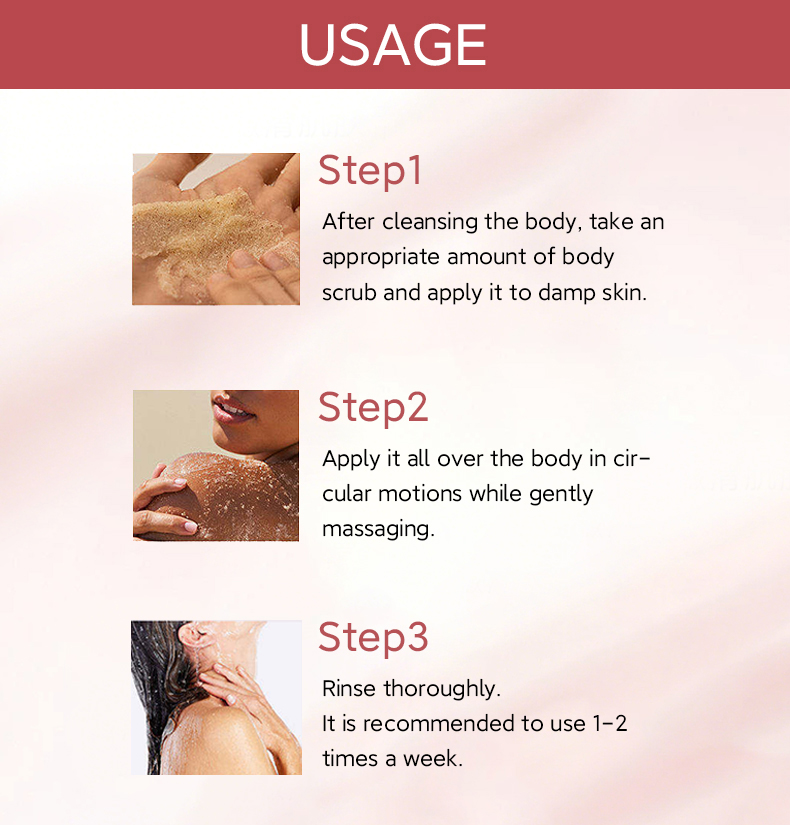 USAGE

Step1

After cleansing the body, take an appropriate amount of body scrub and apply it to damp skin.

Step2

Apply it all over the body in circular motions while gently massaging.

Step3

Rinse thoroughly.
It is recommended to use 1-2 times a week.