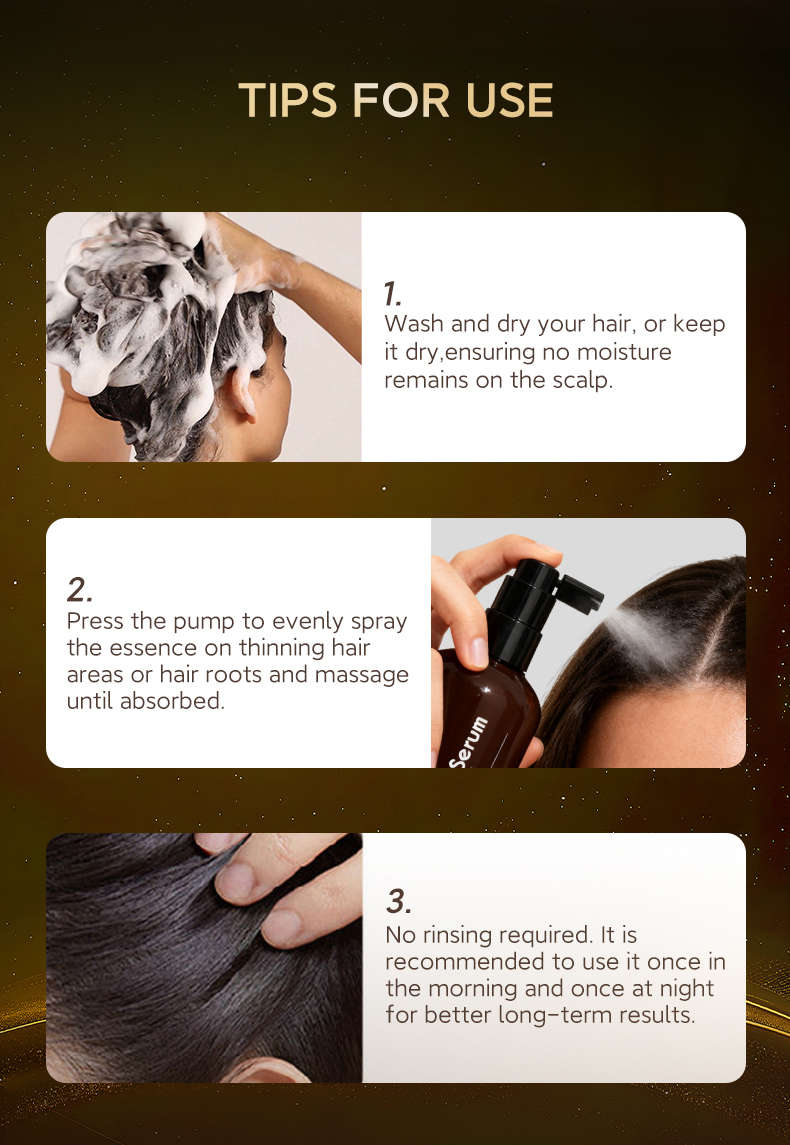 TIPS FOR USE

1.
Wash and dry your hair, or keep it dry,ensuring no moisture remains on the scalp.

2.
Press the pump to evenly spray the essence on thinning hair areas or hair roots and massage until absorbed.

Serum

3.
No rinsing required. It is recommended to use it once in the morning and once at night for better long-term results.