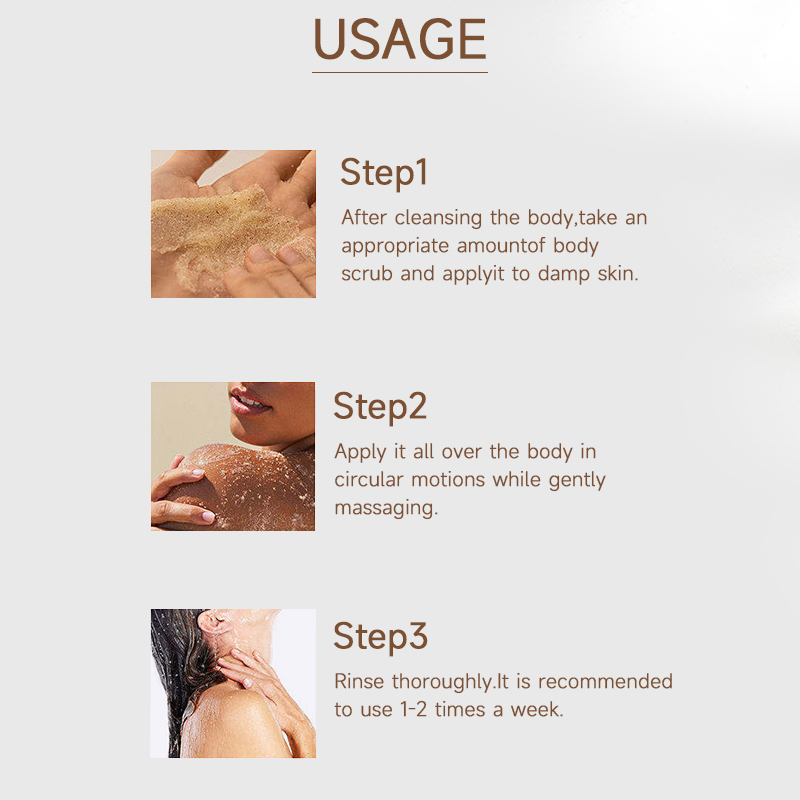 USAGE

Step1

After cleansing the body,take an appropriate amountof body scrub and applyit to damp skin.

Step2

Apply it all over the body in circular motions while gently massaging.

Step3

Rinse thoroughly.It is recommended to use 1-2 times a week.