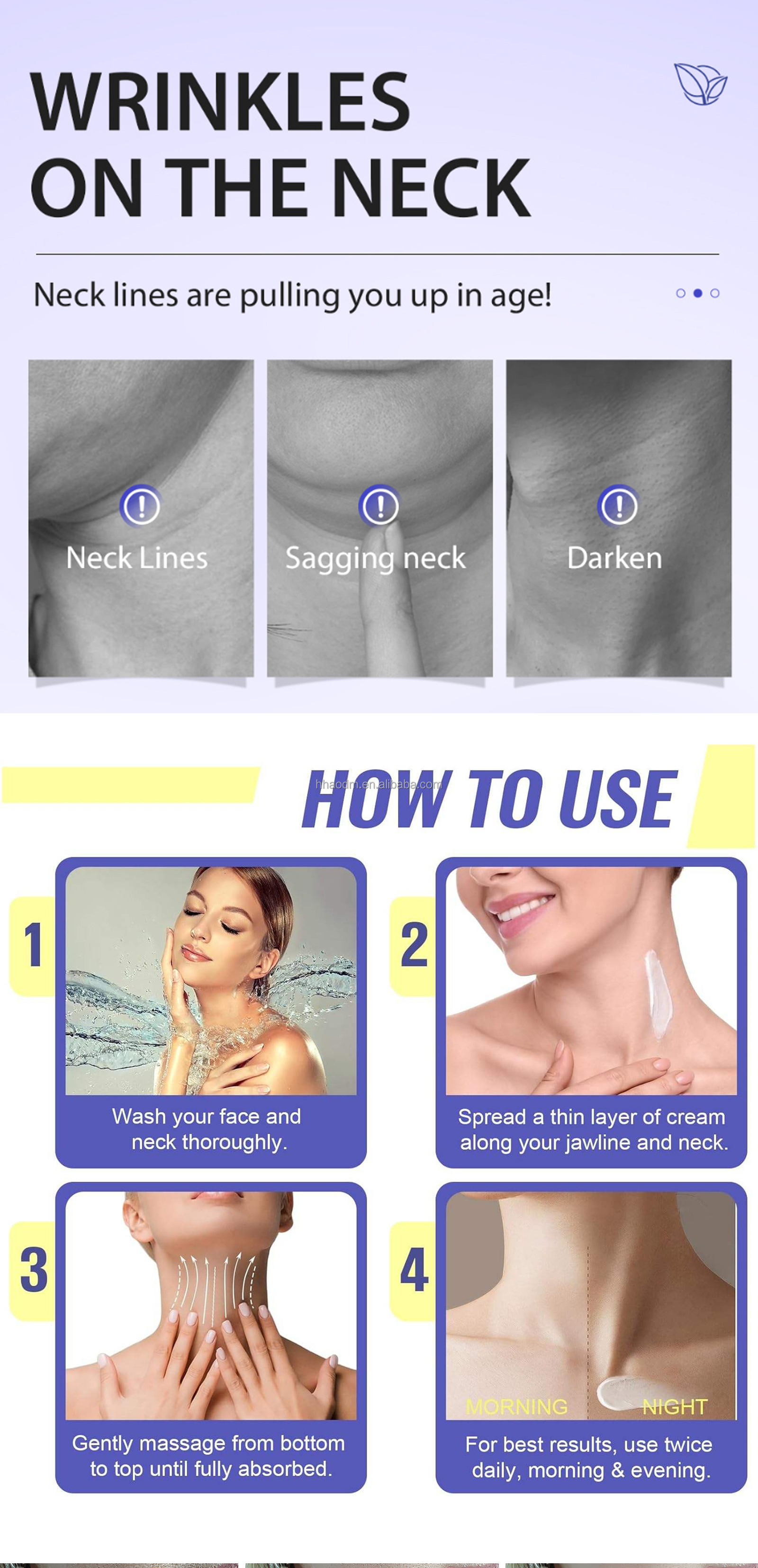 WRINKLES ON THE NECK

Neck lines are pulling you up in age!

Neck Lines

Sagging neck

Darken

hhaodm.en.alibaba.com

HOW TO USE

1

Wash your face and neck thoroughly.

2

Spread a thin layer of cream along your jawline and neck.

3

Gently massage from bottom to top until fully absorbed.

4

MORNING NIGHT

For best results, use twice daily, morning & evening.