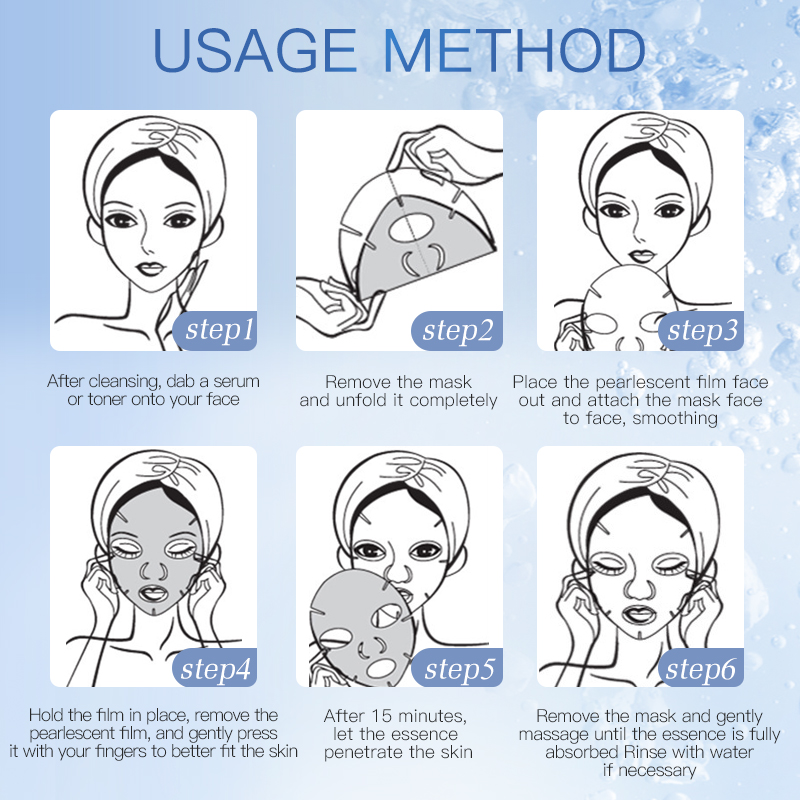 USAGE METHOD

step1

After cleansing, dab a serum or toner onto your face

step2

Remove the mask and unfold it completely

step3

Place the pearlescent film face out and attach the mask face to face, smoothing

step4

Hold the film in place, remove the pearlescent film, and gently press it with your fingers to better fit the skin

step5

After 15 minutes, let the essence penetrate the skin

step6

Remove the mask and gently massage until the essence is fully absorbed Rinse with water if necessary