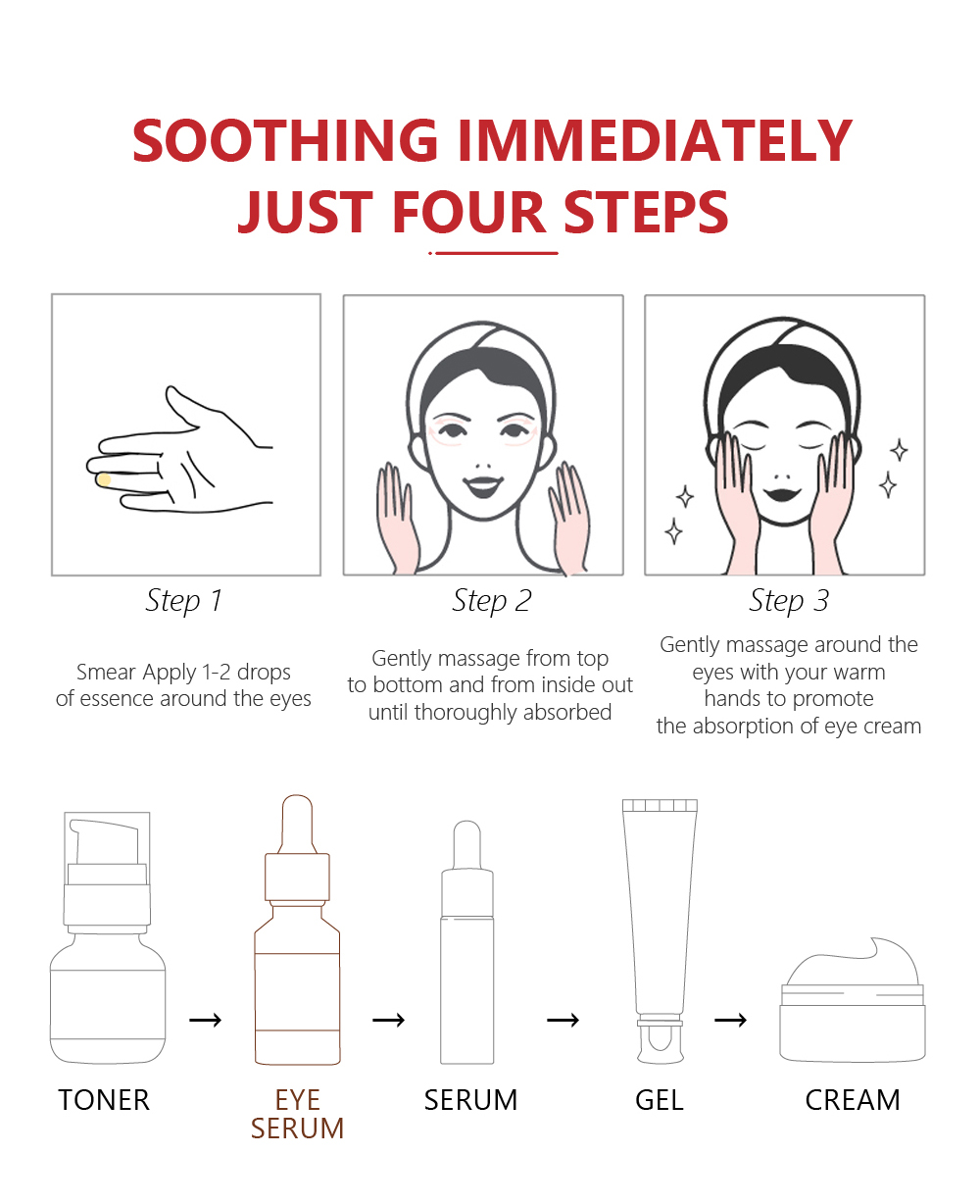 SOOTHING IMMEDIATELY
JUST FOUR STEPS

Step 1

Smear Apply 1-2 drops of essence around the eyes

Step 2

Gently massage from top to bottom and from inside out until thoroughly absorbed

Step 3

Gently massage around the eyes with your warm hands to promote the absorption of eye cream

TONER → EYE SERUM → SERUM → GEL → CREAM