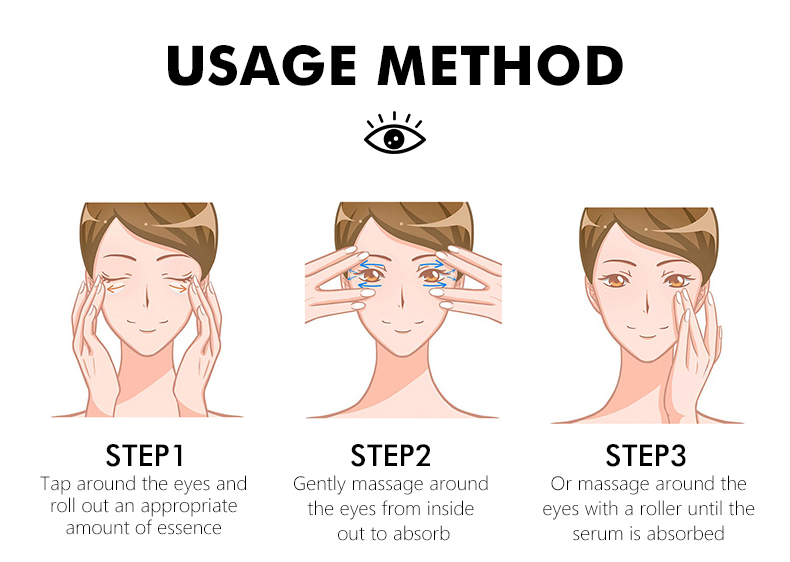 USAGE METHOD

STEP1
Tap around the eyes and roll out an appropriate amount of essence

STEP2
Gently massage around the eyes from inside out to absorb

STEP3
Or massage around the eyes with a roller until the serum is absorbed