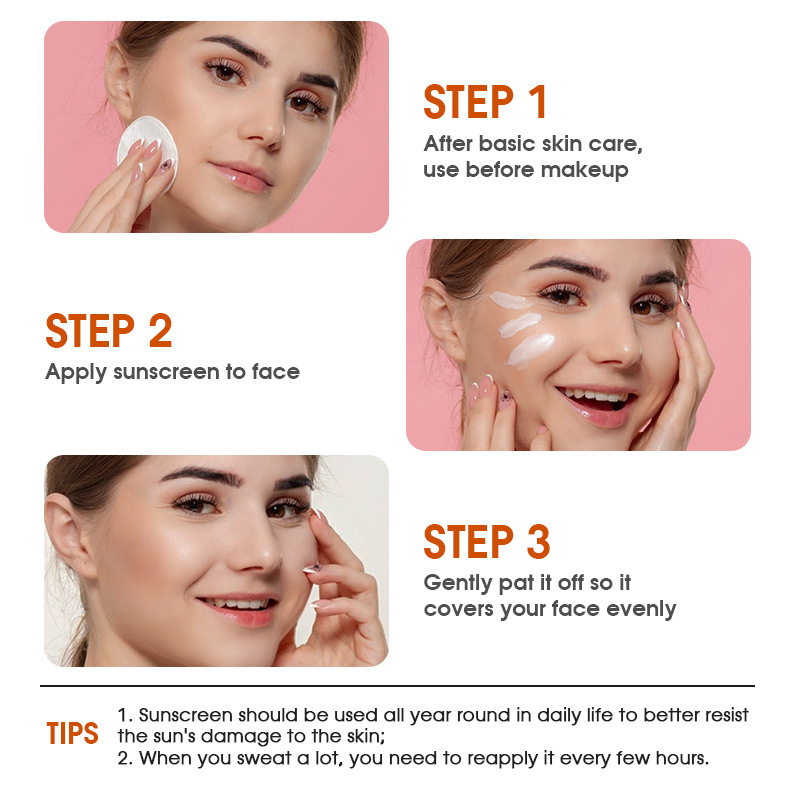 STEP 1
After basic skin care, use before makeup

STEP 2
Apply sunscreen to face

STEP 3
Gently pat it off so it covers your face evenly

TIPS
1. Sunscreen should be used all year round in daily life to better resist the sun's damage to the skin;
2. When you sweat a lot, you need to reapply it every few hours.