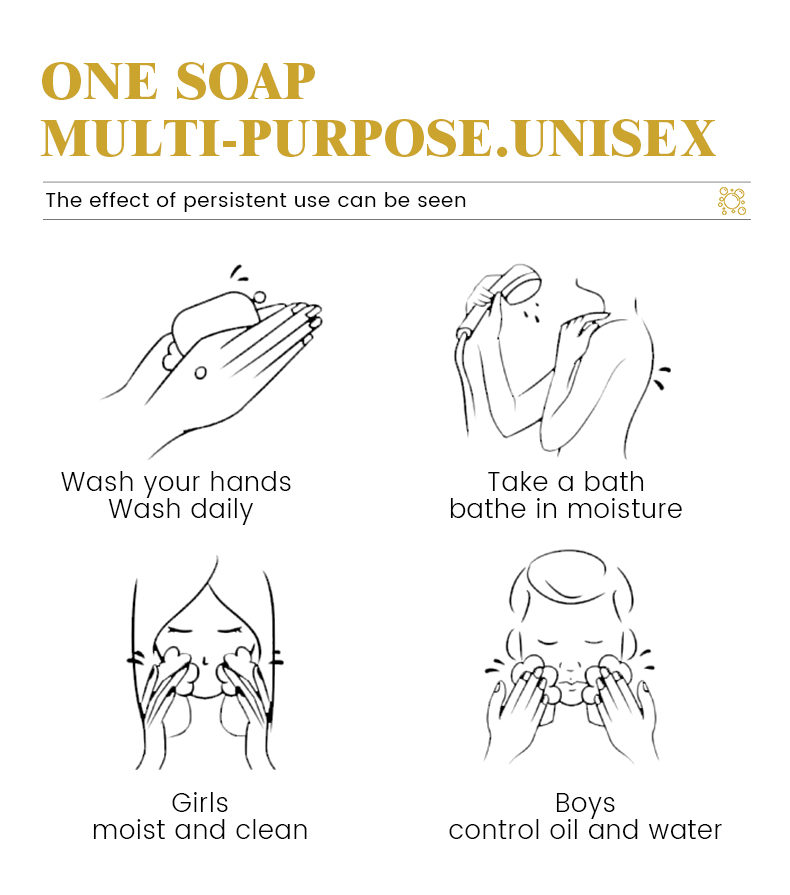 ONE SOAP
MULTI-PURPOSE.UNISEX

The effect of persistent use can be seen

Wash your hands
Wash daily

Take a bath
bathe in moisture

Girls
moist and clean

Boys
control oil and water