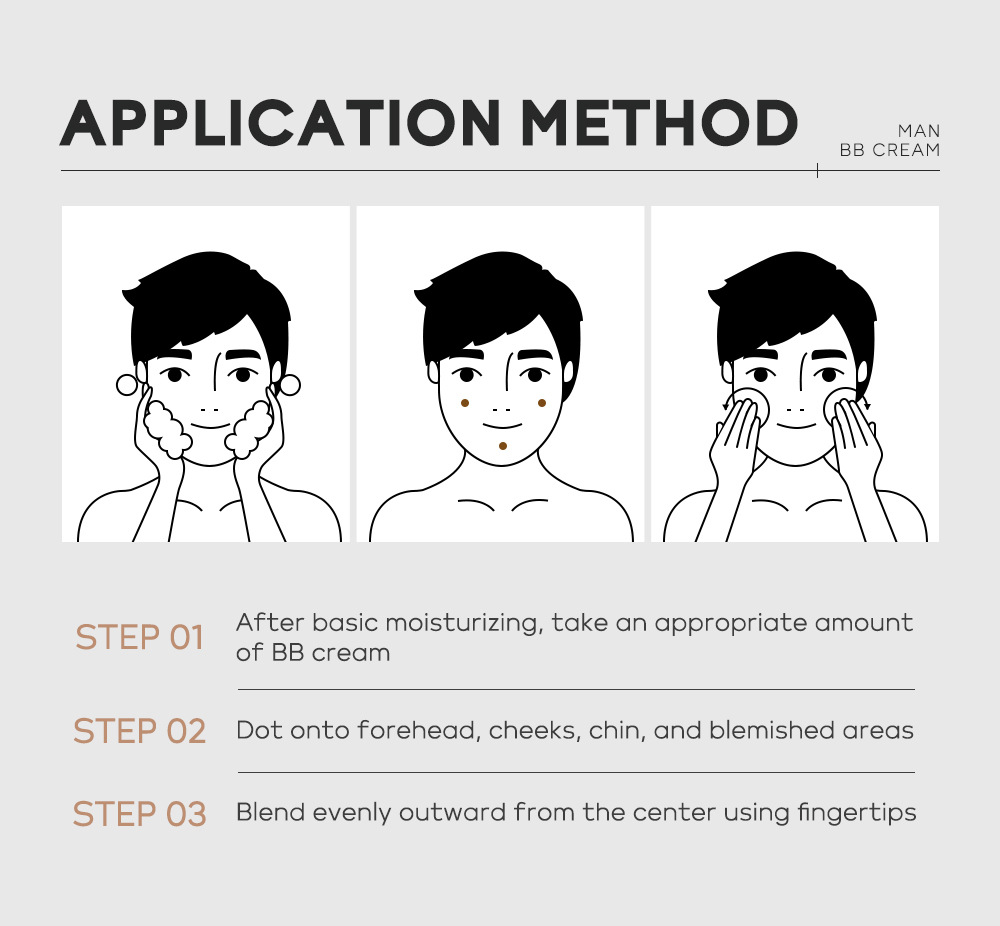 APPLICATION METHOD

MAN
BB CREAM

STEP 01 After basic moisturizing, take an appropriate amount of BB cream

STEP 02 Dot onto forehead, cheeks, chin, and blemished areas

STEP 03 Blend evenly outward from the center using fingertips