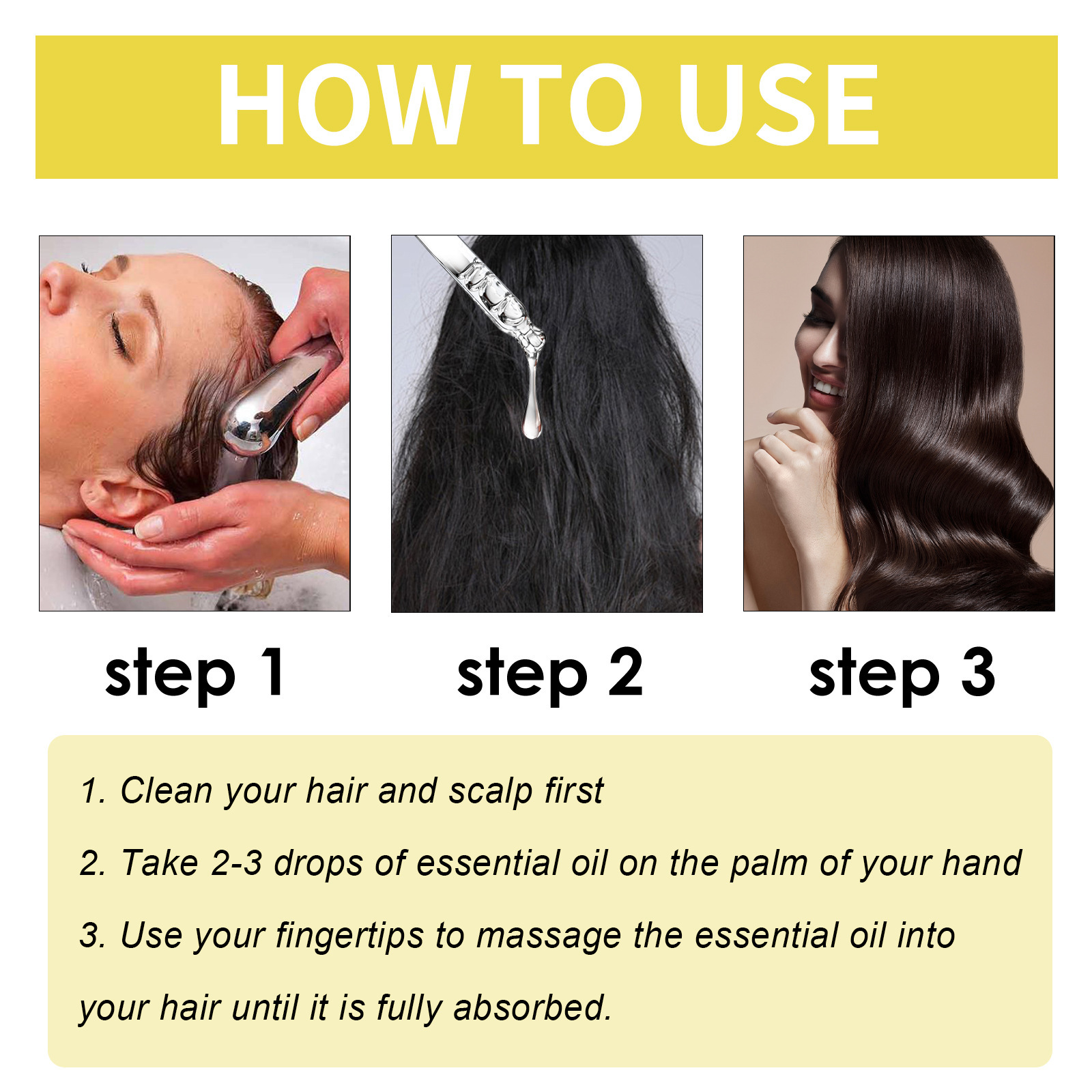 HOW TO USE

step 1

step 2

step 3

1. Clean your hair and scalp first

2. Take 2-3 drops of essential oil on the palm of your hand

3. Use your fingertips to massage the essential oil into your hair until it is fully absorbed.