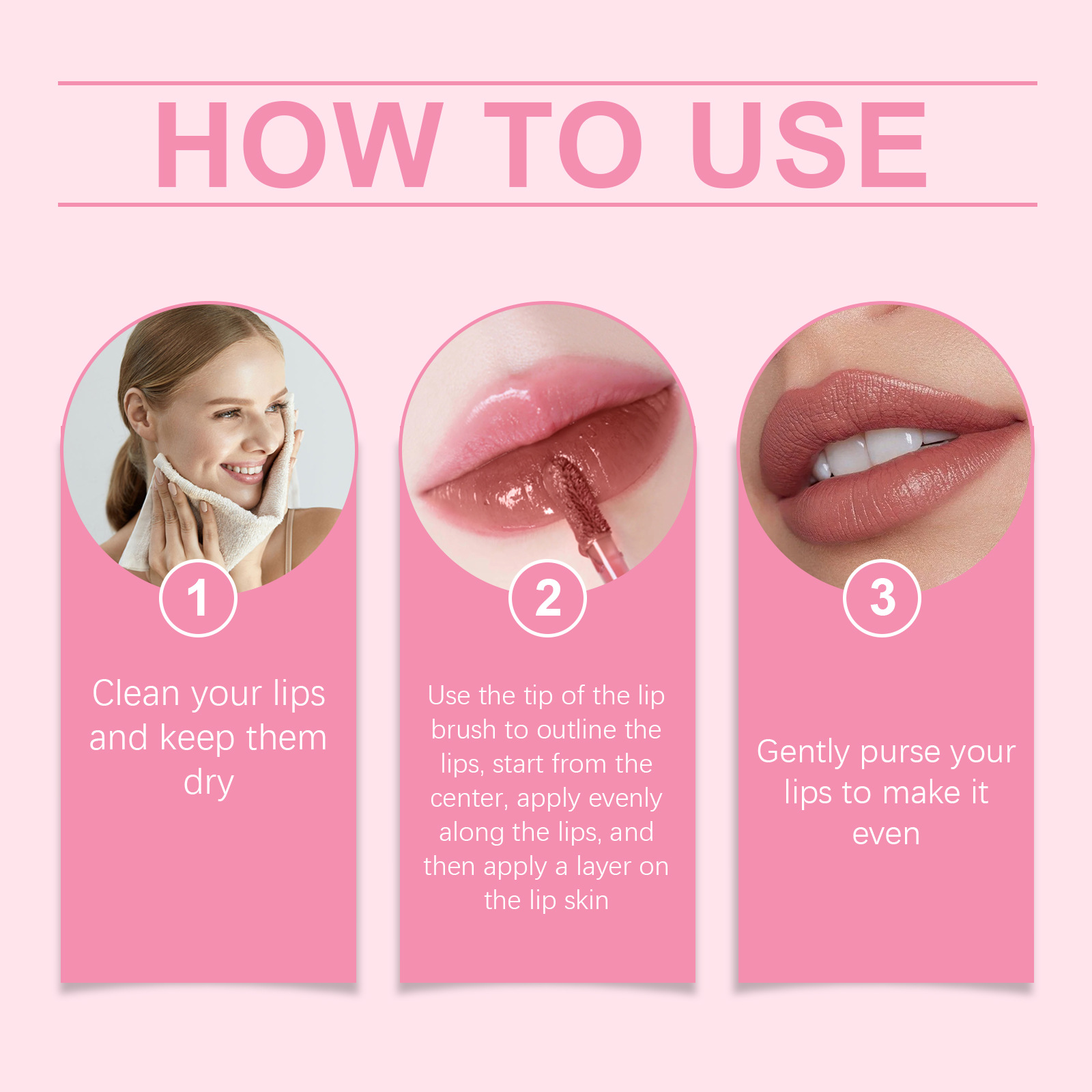 HOW TO USE

1

Clean your lips and keep them dry

2

Use the tip of the lip brush to outline the lips, start from the center, apply evenly along the lips, and then apply a layer on the lip skin

3

Gently purse your lips to make it even