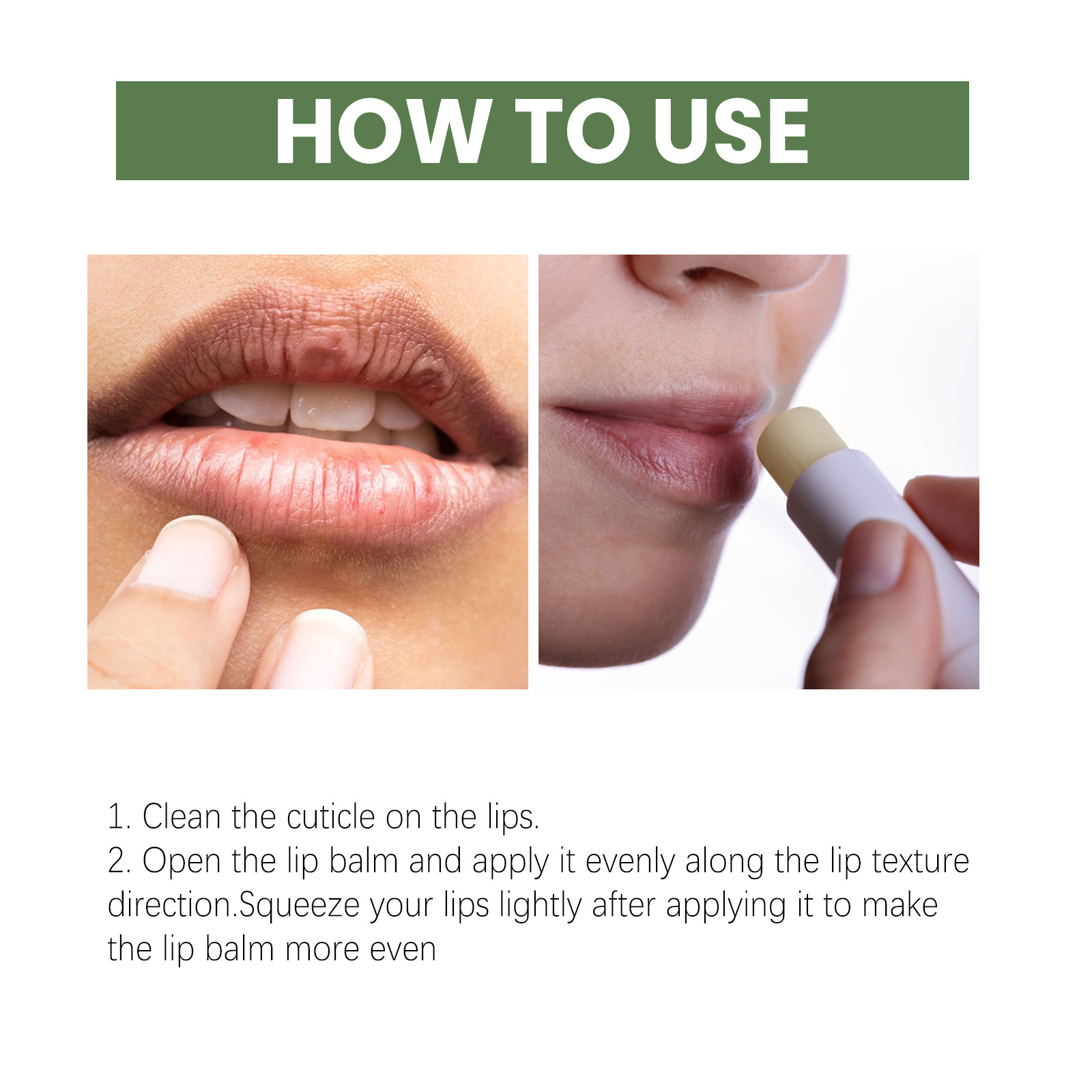 HOW TO USE

1. Clean the cuticle on the lips.
2. Open the lip balm and apply it evenly along the lip texture direction.Squeeze your lips lightly after applying it to make the lip balm more even