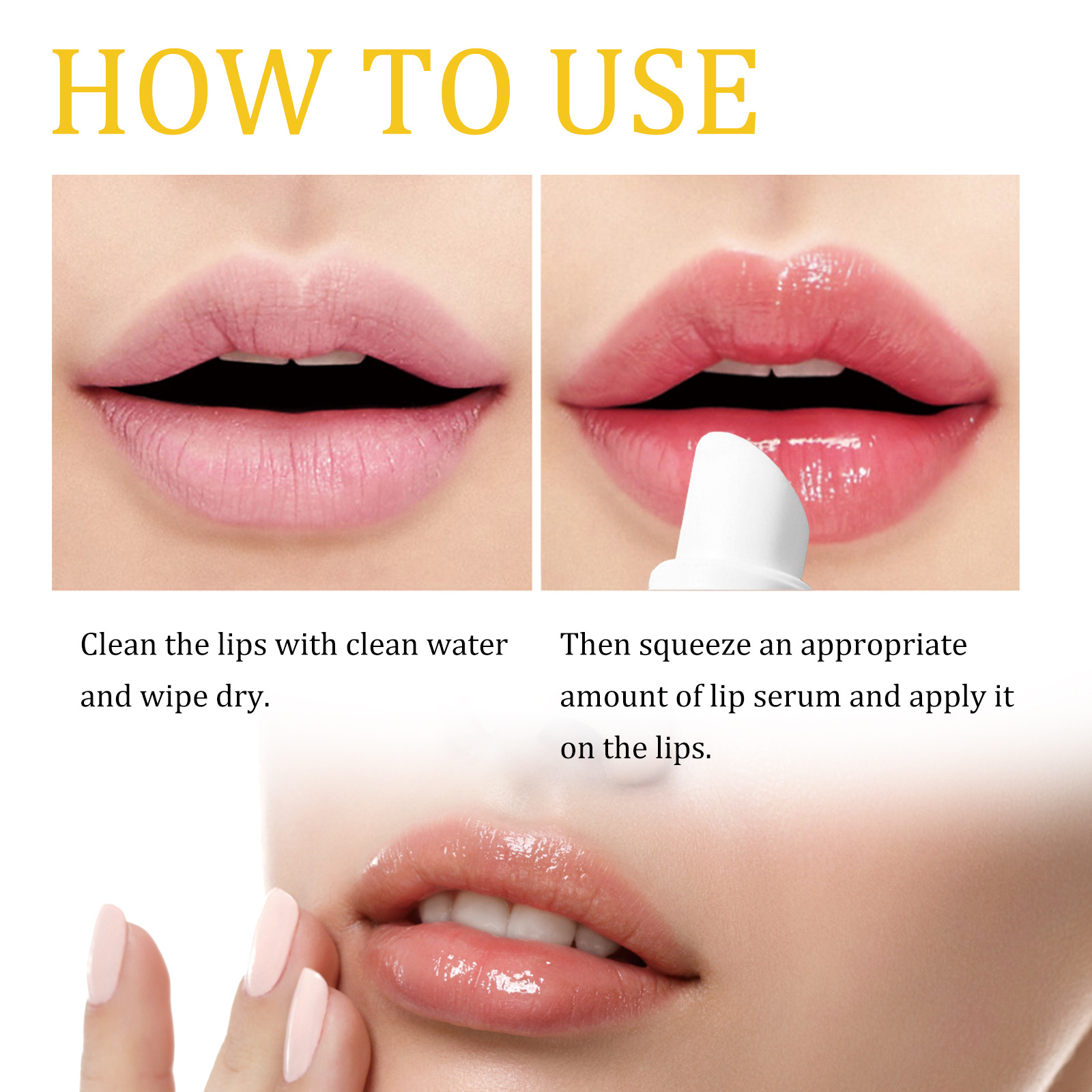 HOW TO USE

Clean the lips with clean water and wipe dry.

Then squeeze an appropriate amount of lip serum and apply it on the lips.