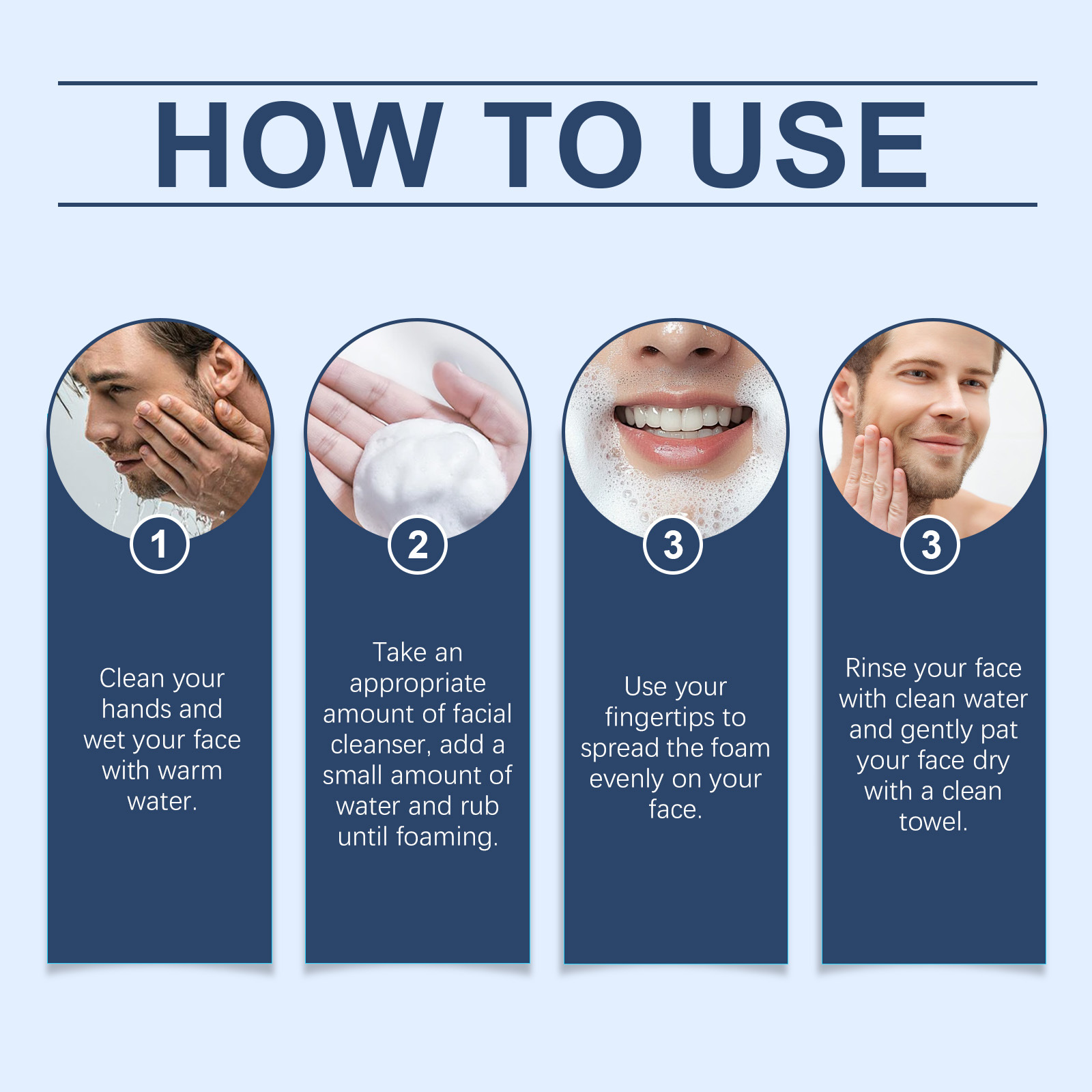 HOW TO USE

1

Clean your hands and wet your face with warm water.

2

Take an appropriate amount of facial cleanser, add a small amount of water and rub until foaming.

3

Use your fingertips to spread the foam evenly on your face.

3

Rinse your face with clean water and gently pat your face dry with a clean towel.