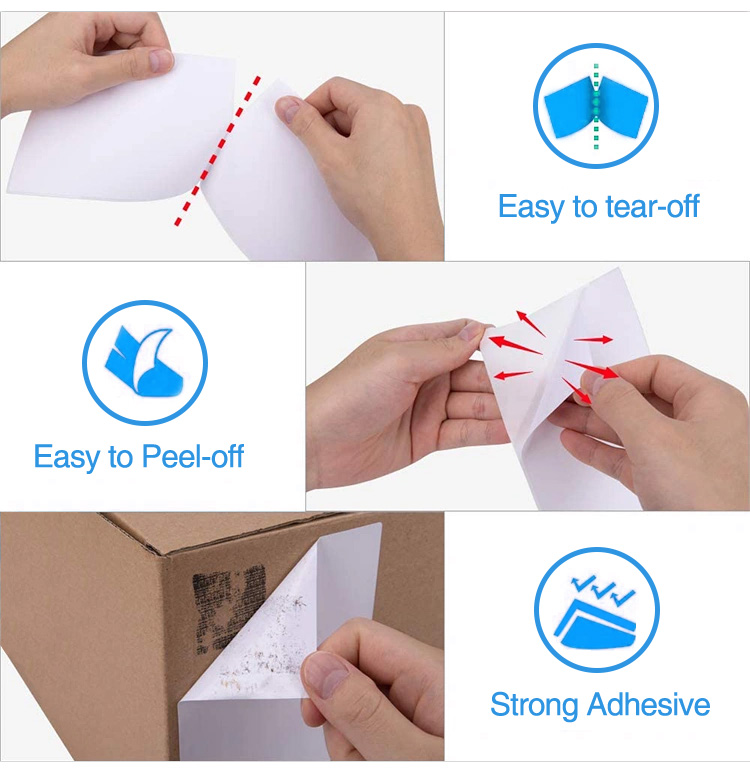 Easy to tear-off

Easy to Peel-off

Strong Adhesive