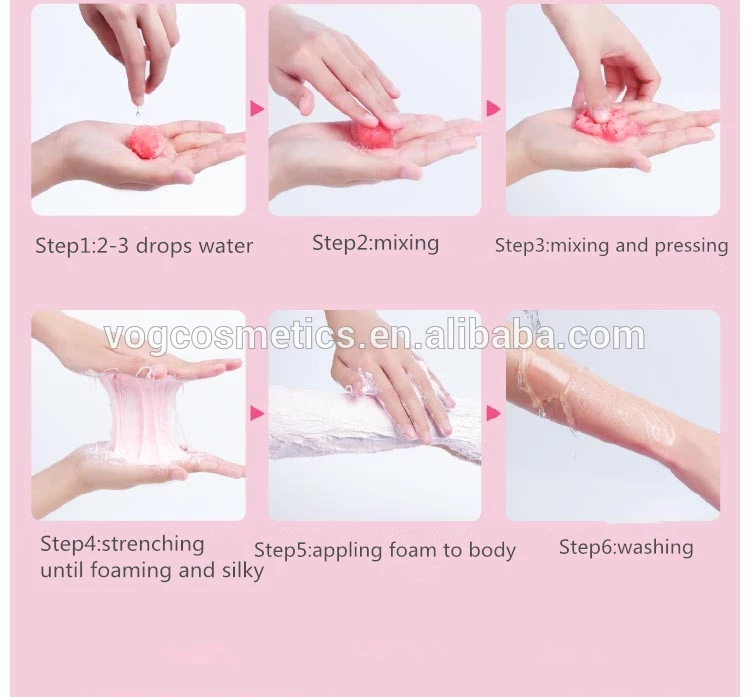 Step1:2-3 drops water

Step2:mixing

Step3:mixing and pressing

vogcosmetics.en.alibaba.com

Step4:strenching until foaming and silky

Step5:appling foam to body

Step6:washing