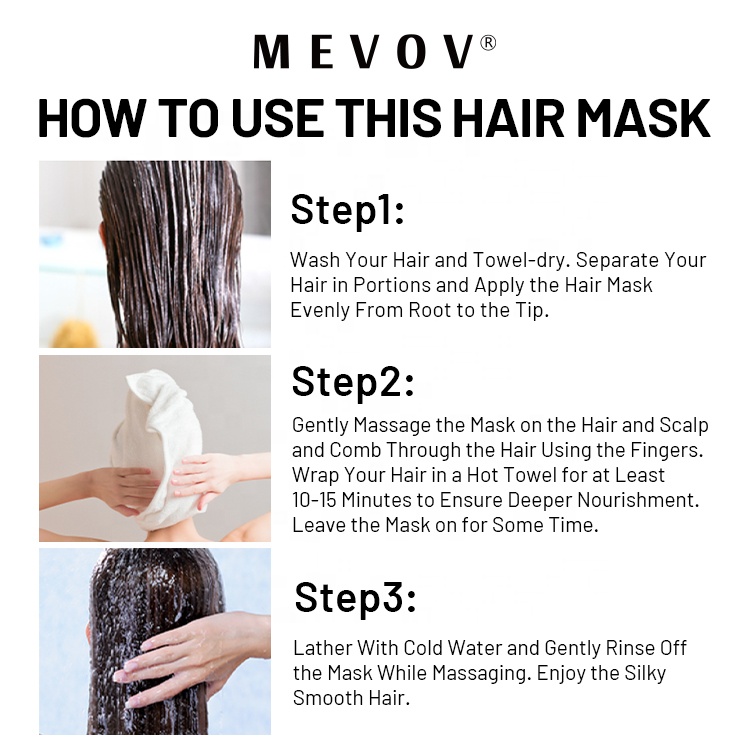 MEVOV®

HOW TO USE THIS HAIR MASK

Step1:

Wash Your Hair and Towel-dry. Separate Your Hair in Portions and Apply the Hair Mask Evenly From Root to the Tip.

Step2:

Gently Massage the Mask on the Hair and Scalp and Comb Through the Hair Using the Fingers. Wrap Your Hair in a Hot Towel for at Least 10-15 Minutes to Ensure Deeper Nourishment. Leave the Mask on for Some Time.

Step3:

Lather With Cold Water and Gently Rinse Off the Mask While Massaging. Enjoy the Silky Smooth Hair.