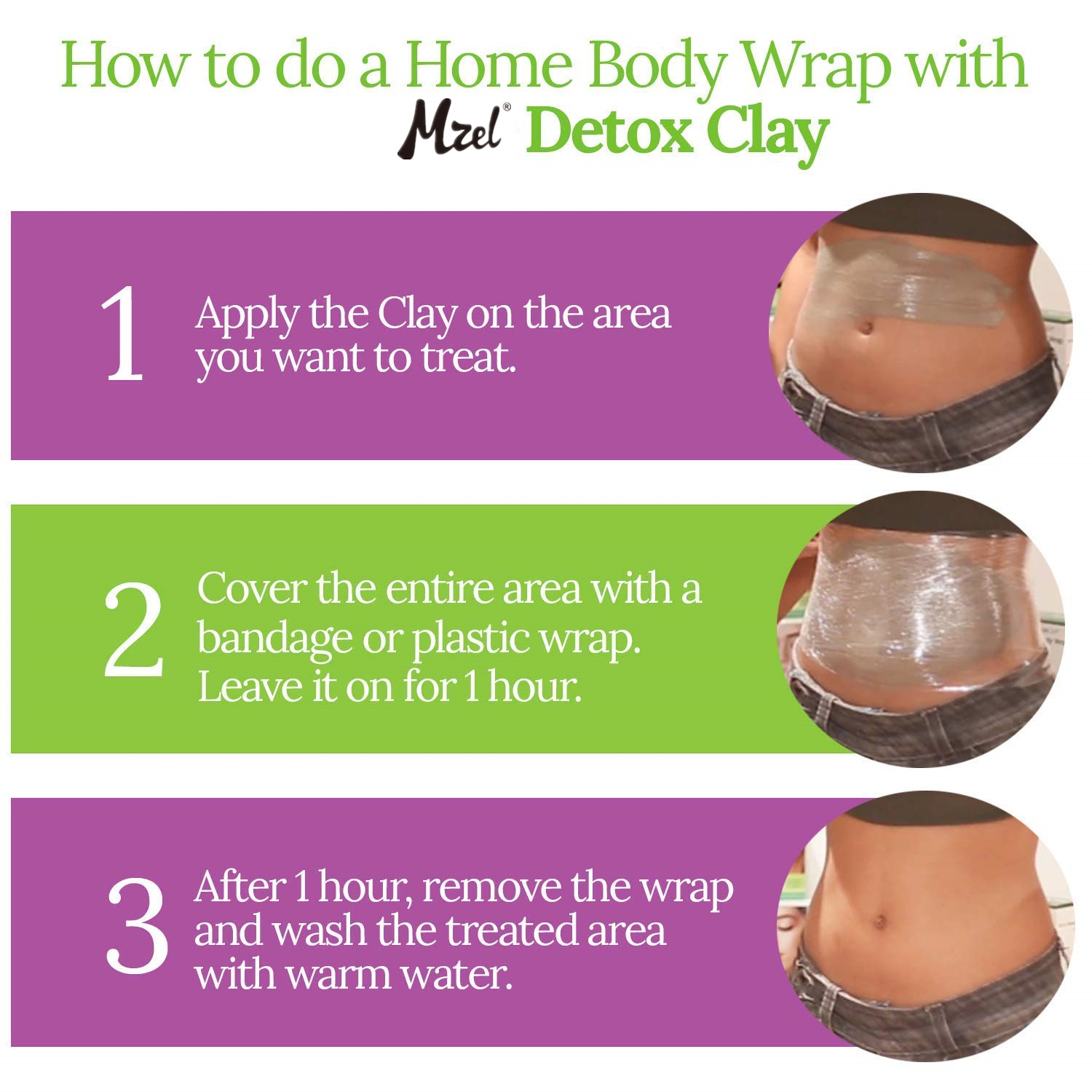 How to do a Home Body Wrap with Mzel® Detox Clay

1 Apply the Clay on the area you want to treat.

2 Cover the entire area with a bandage or plastic wrap. Leave it on for 1 hour.

3 After 1 hour, remove the wrap and wash the treated area with warm water.