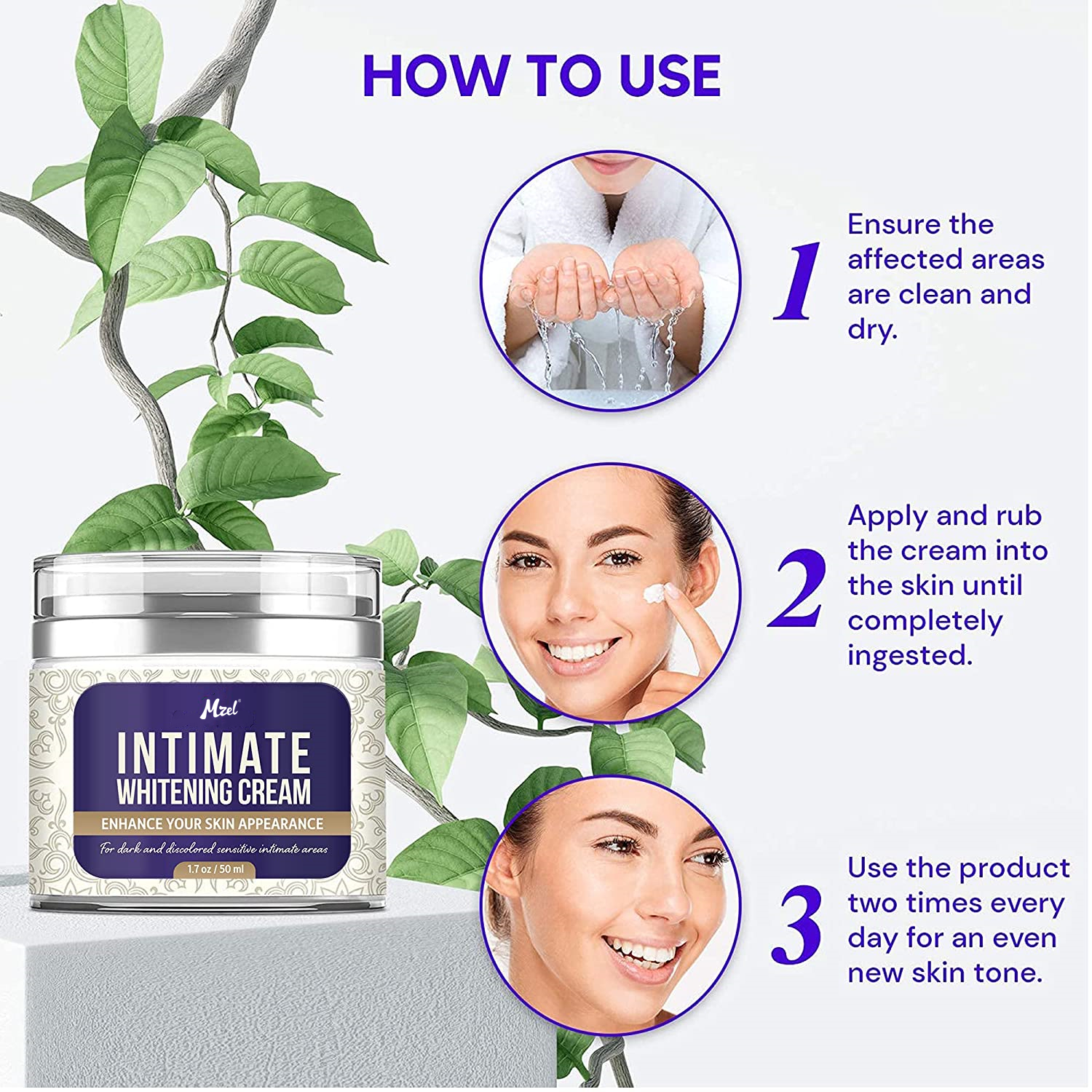 HOW TO USE

1 Ensure the affected areas are clean and dry.

2 Apply and rub the cream into the skin until completely ingested.

3 Use the product two times every day for an even new skin tone.

Mzel

INTIMATE WHITENING CREAM

ENHANCE YOUR SKIN APPEARANCE

For dark and discolored sensitive intimate areas

1.7 oz / 50 ml