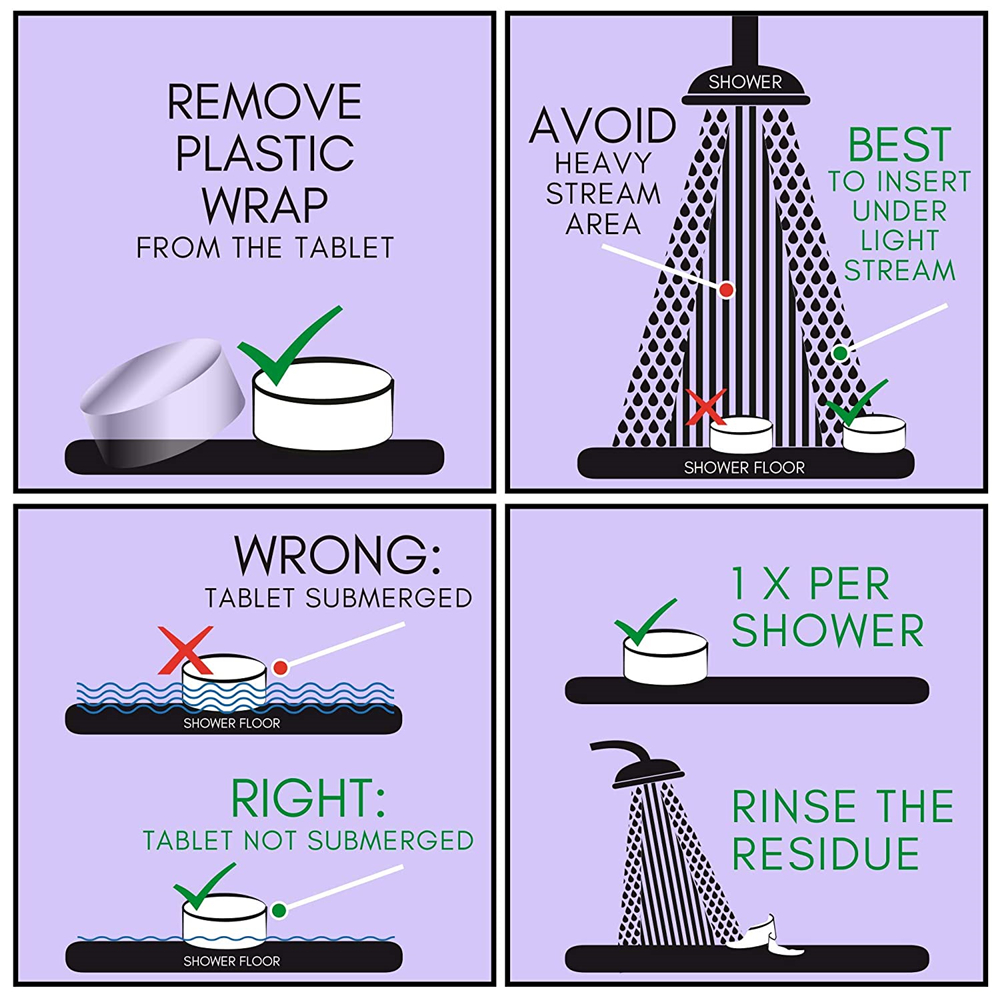 REMOVE PLASTIC WRAP
FROM THE TABLET

SHOWER

AVOID
HEAVY STREAM AREA

BEST
TO INSERT UNDER LIGHT STREAM

SHOWER FLOOR

WRONG:
TABLET SUBMERGED

SHOWER FLOOR

RIGHT:
TABLET NOT SUBMERGED

SHOWER FLOOR

1 X PER SHOWER

RINSE THE RESIDUE