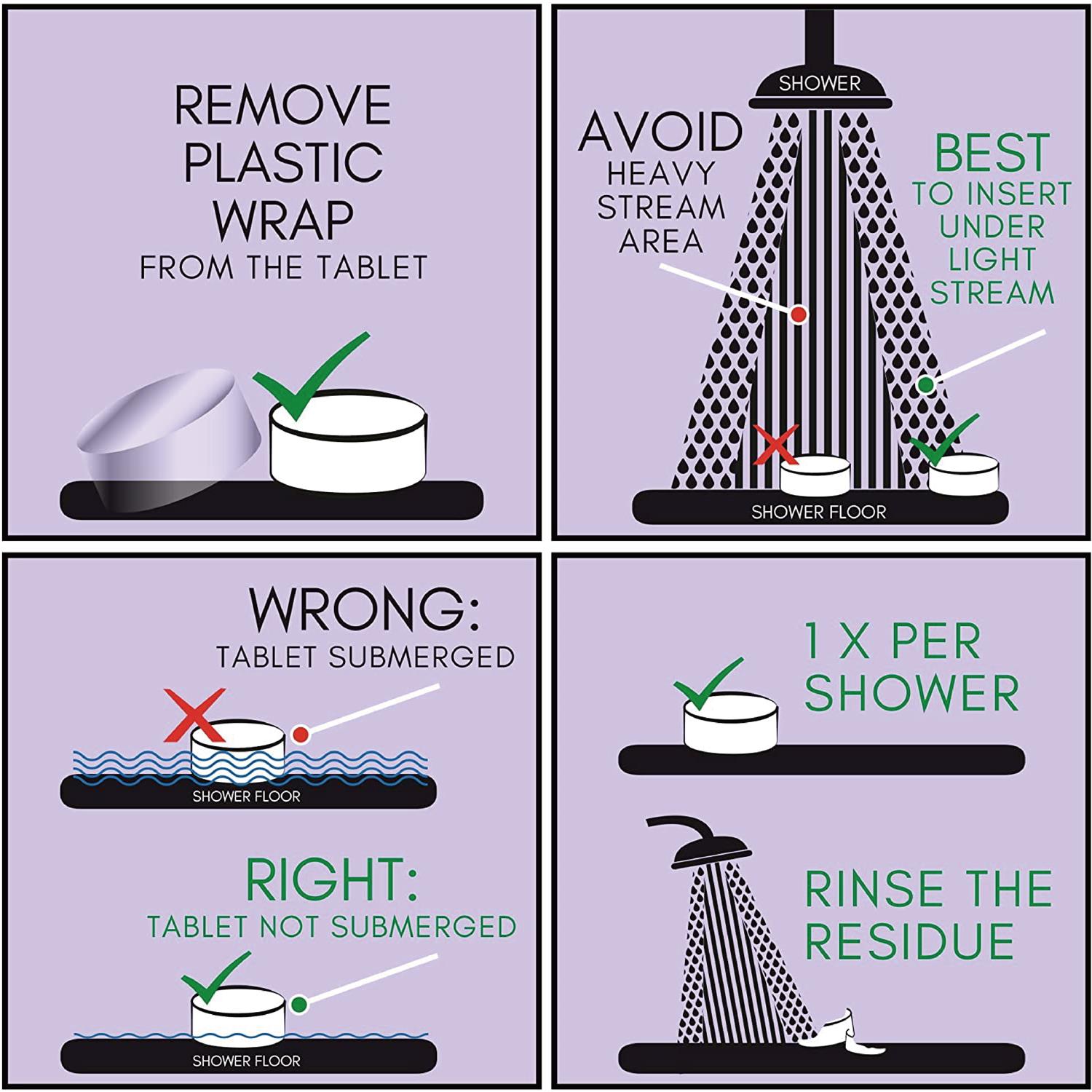 REMOVE PLASTIC WRAP
FROM THE TABLET

SHOWER

AVOID
HEAVY STREAM AREA

BEST
TO INSERT UNDER LIGHT STREAM

SHOWER FLOOR

WRONG:
TABLET SUBMERGED

SHOWER FLOOR

RIGHT:
TABLET NOT SUBMERGED

SHOWER FLOOR

1 X PER SHOWER

RINSE THE RESIDUE