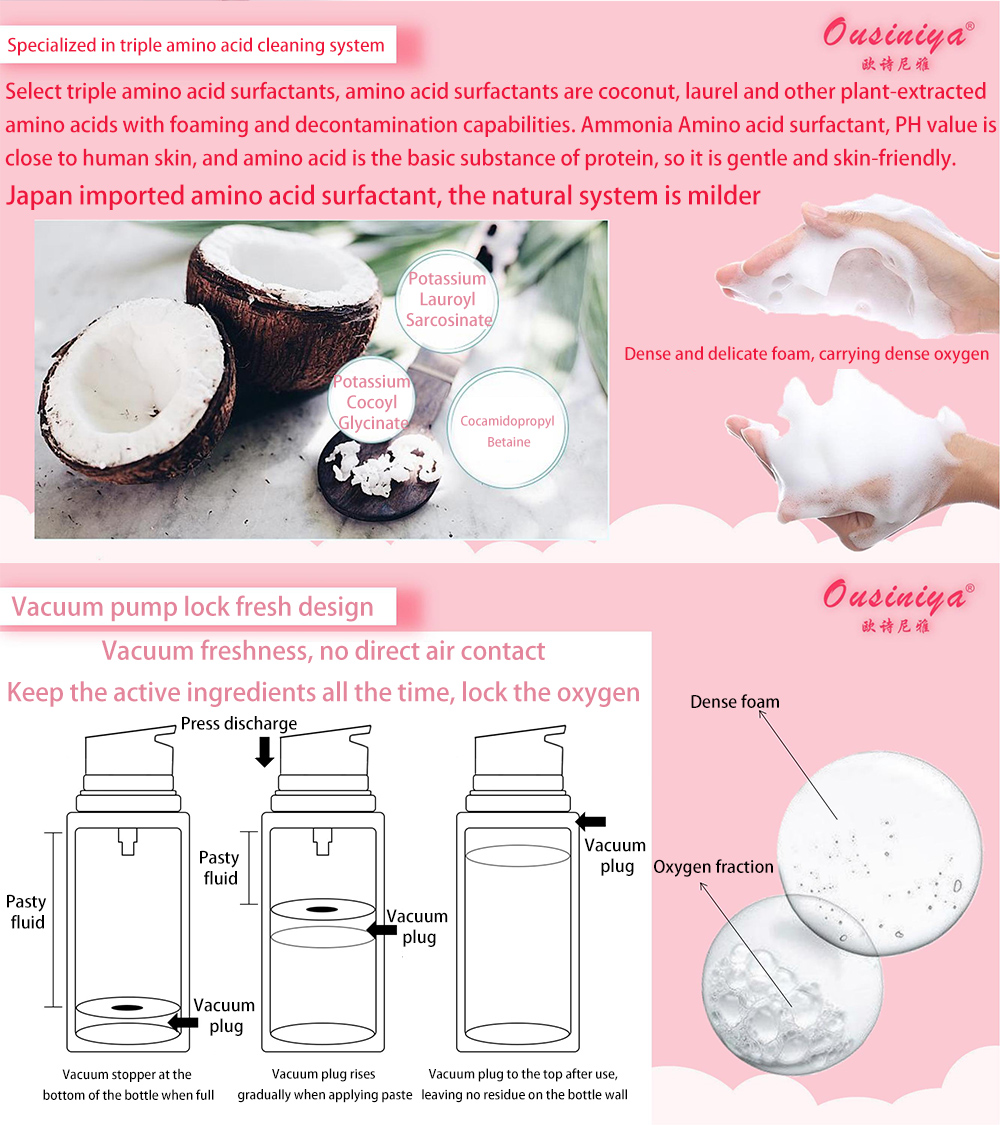 Specialized in triple amino acid cleaning system

Ousiniya®
欧诗尼雅

Select triple amino acid surfactants, amino acid surfactants are coconut, laurel and other plant-extracted amino acids with foaming and decontamination capabilities. Ammonia Amino acid surfactant, PH value is close to human skin, and amino acid is the basic substance of protein, so it is gentle and skin-friendly.

Japan imported amino acid surfactant, the natural system is milder

Potassium Lauroyl Sarcosinate

Potassium Cocoyl Glycinate

Cocamidopropyl Betaine

Dense and delicate foam, carrying dense oxygen

Vacuum pump lock fresh design

Ousiniya®
欧诗尼雅

Vacuum freshness, no direct air contact

Keep the active ingredients all the time, lock the oxygen

Press discharge

Pasty fluid

Vacuum plug

Pasty fluid

Vacuum plug

Vacuum plug

Vacuum stopper at the bottom of the bottle when full

Vacuum plug rises gradually when applying paste

Vacuum plug to the top after use, leaving no residue on the bottle wall

Dense foam

Oxygen fraction