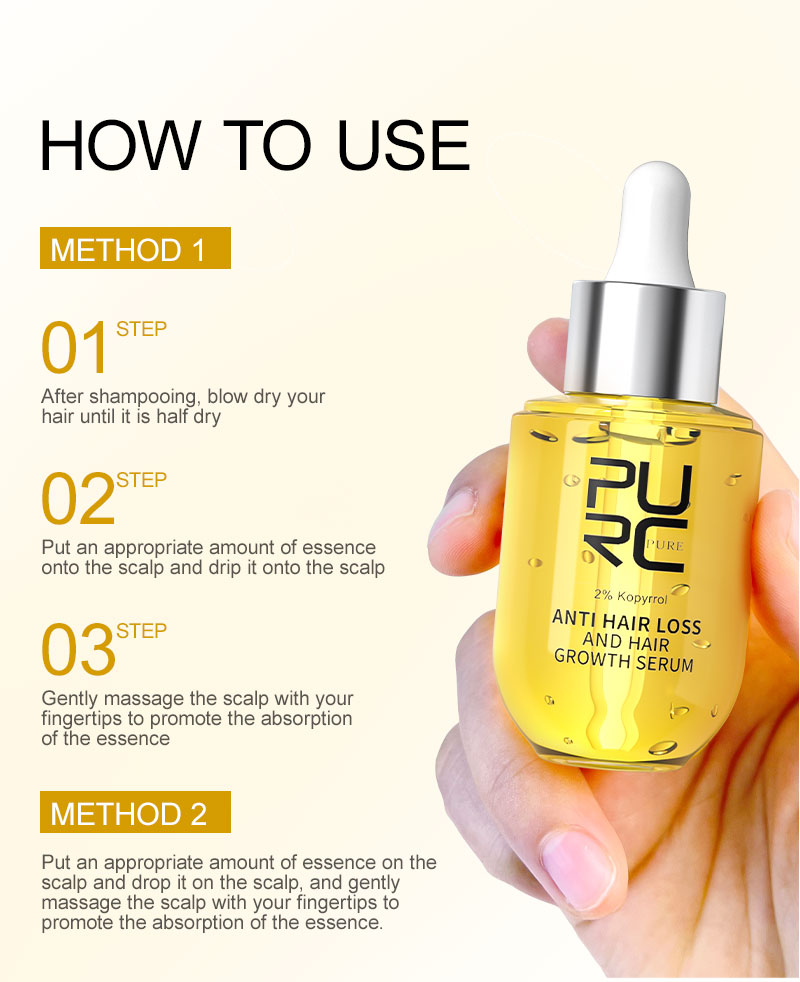 HOW TO USE

METHOD 1

01 STEP

After shampooing, blow dry your hair until it is half dry

02 STEP

Put an appropriate amount of essence onto the scalp and drip it onto the scalp

03 STEP

Gently massage the scalp with your fingertips to promote the absorption of the essence

METHOD 2

Put an appropriate amount of essence on the scalp and drop it on the scalp, and gently massage the scalp with your fingertips to promote the absorption of the essence.

PURC
PURE

2% Kopyrrol

ANTI HAIR LOSS
AND HAIR
GROWTH SERUM