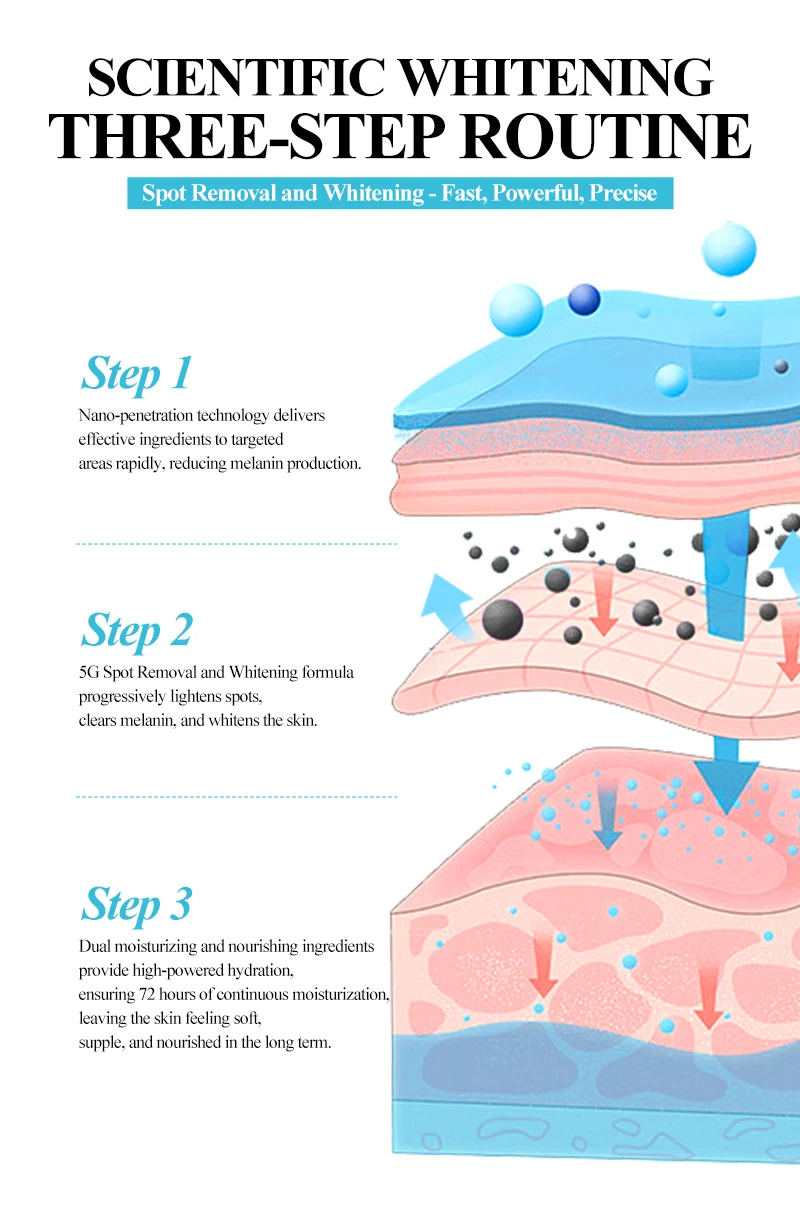 SCIENTIFIC WHITENING
THREE-STEP ROUTINE

Spot Removal and Whitening - Fast, Powerful, Precise

Step 1

Nano-penetration technology delivers effective ingredients to targeted areas rapidly, reducing melanin production.

Step 2

5G Spot Removal and Whitening formula progressively lightens spots, clears melanin, and whitens the skin.

Step 3

Dual moisturizing and nourishing ingredients provide high-powered hydration, ensuring 72 hours of continuous moisturization, leaving the skin feeling soft, supple, and nourished in the long term.