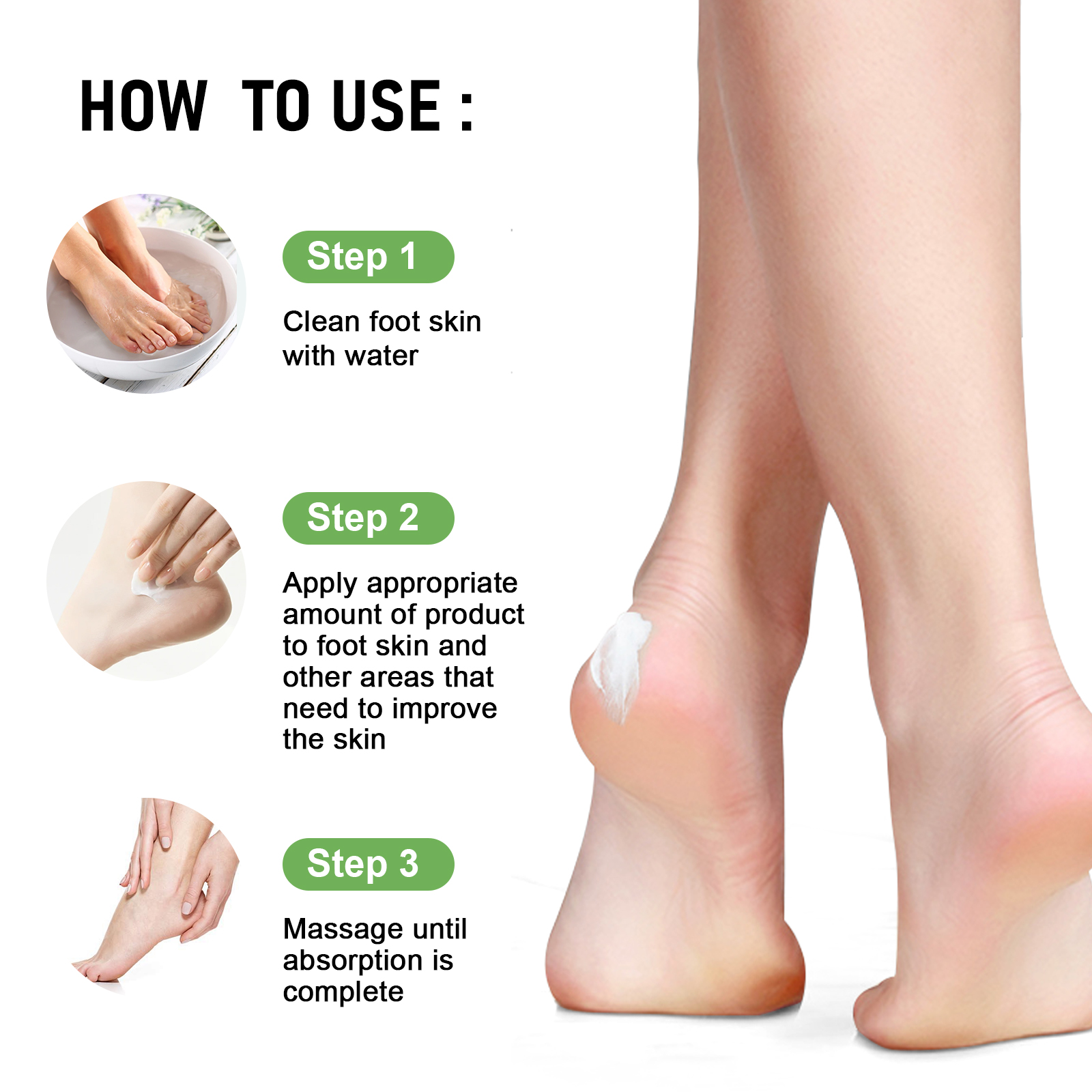 HOW TO USE :

Step 1

Clean foot skin with water

Step 2

Apply appropriate amount of product to foot skin and other areas that need to improve the skin

Step 3

Massage until absorption is complete