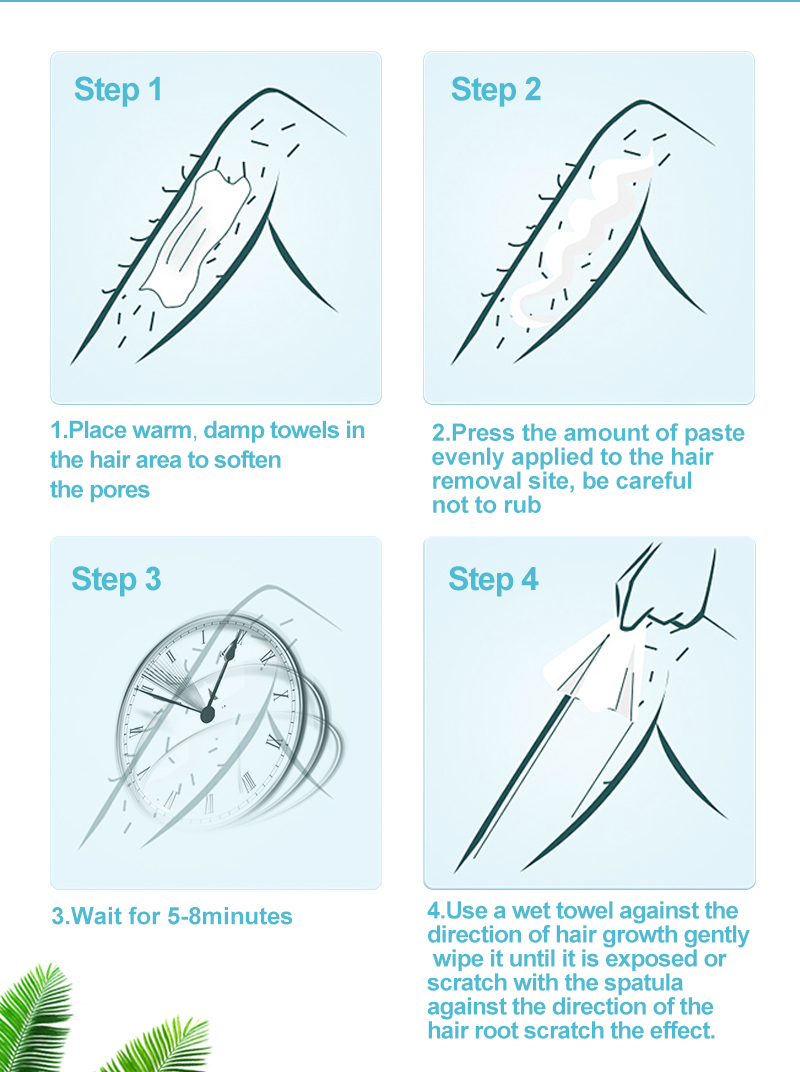 Step 1

1.Place warm, damp towels in the hair area to soften the pores

Step 2

2.Press the amount of paste evenly applied to the hair removal site, be careful not to rub

Step 3

3.Wait for 5-8minutes

Step 4

4.Use a wet towel against the direction of hair growth gently wipe it until it is exposed or scratch with the spatula against the direction of the hair root scratch the effect.