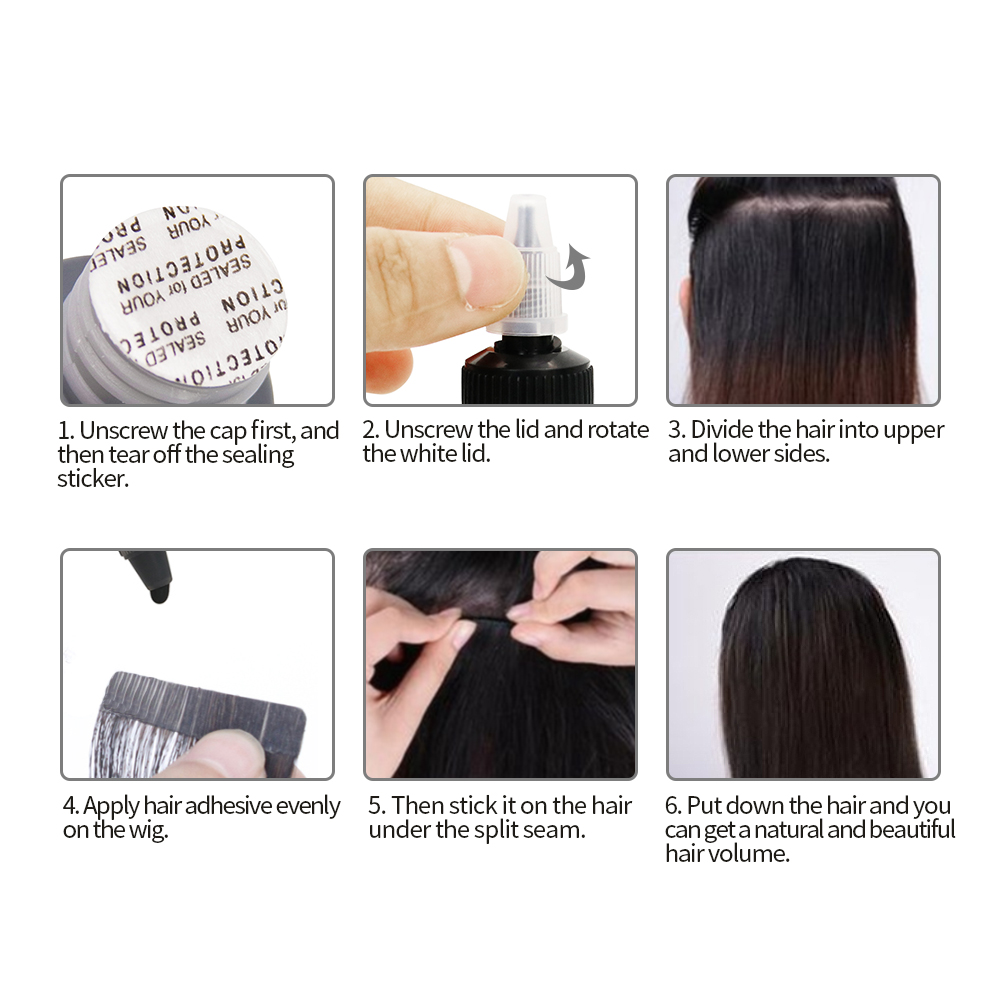 SEALED for YOUR PROTECTION

1. Unscrew the cap first, and then tear off the sealing sticker.

2. Unscrew the lid and rotate the white lid.

3. Divide the hair into upper and lower sides.

4. Apply hair adhesive evenly on the wig.

5. Then stick it on the hair under the split seam.

6. Put down the hair and you can get a natural and beautiful hair volume.