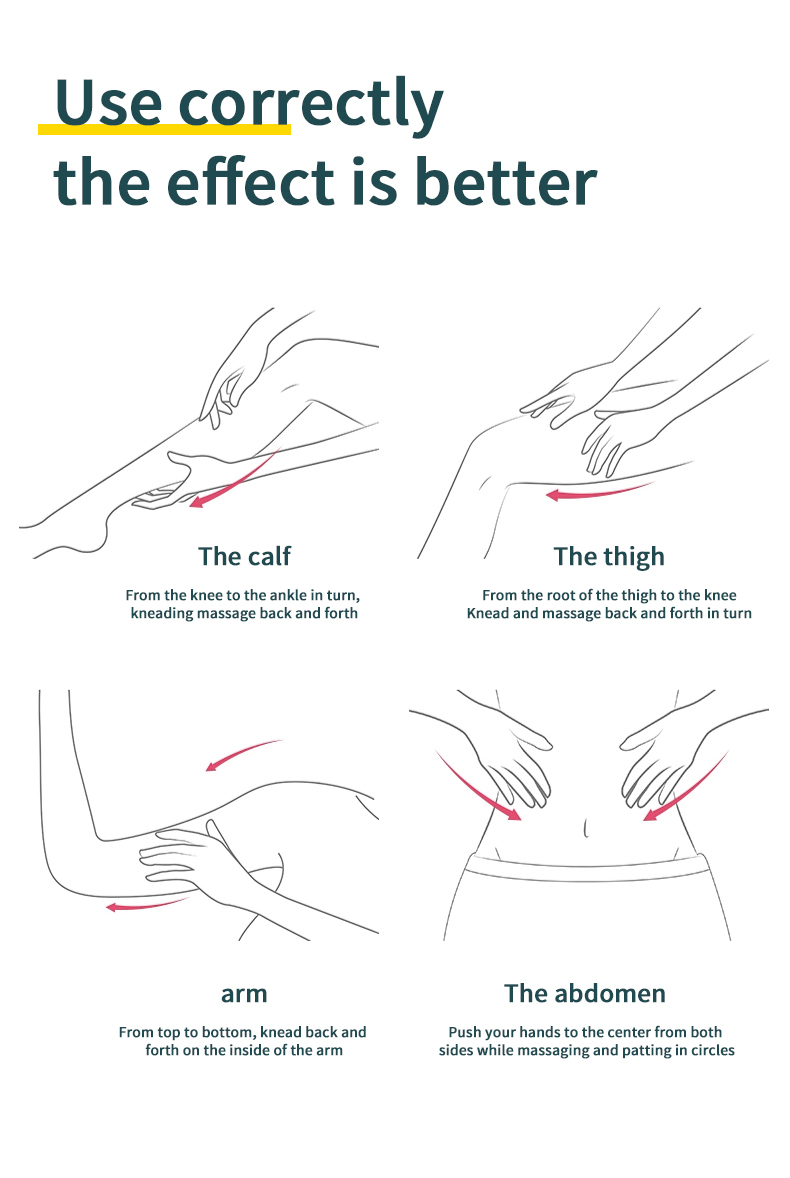 Use correctly
the effect is better

The calf

From the knee to the ankle in turn, kneading massage back and forth

The thigh

From the root of the thigh to the knee
Knead and massage back and forth in turn

arm

From top to bottom, knead back and forth on the inside of the arm

The abdomen

Push your hands to the center from both sides while massaging and patting in circles