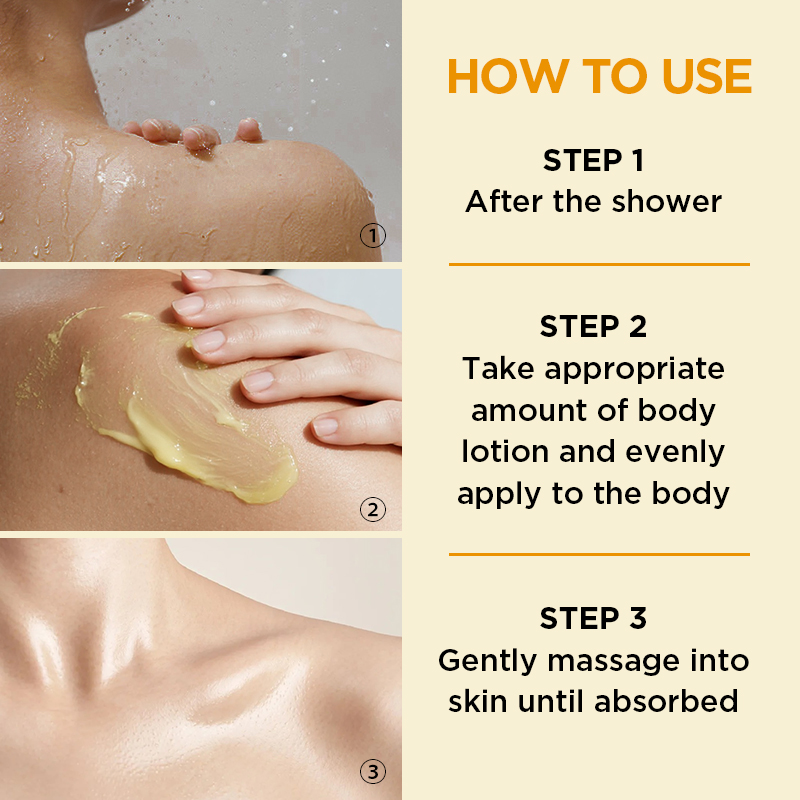 ①

②

③

HOW TO USE

STEP 1
After the shower

STEP 2
Take appropriate amount of body lotion and evenly apply to the body

STEP 3
Gently massage into skin until absorbed