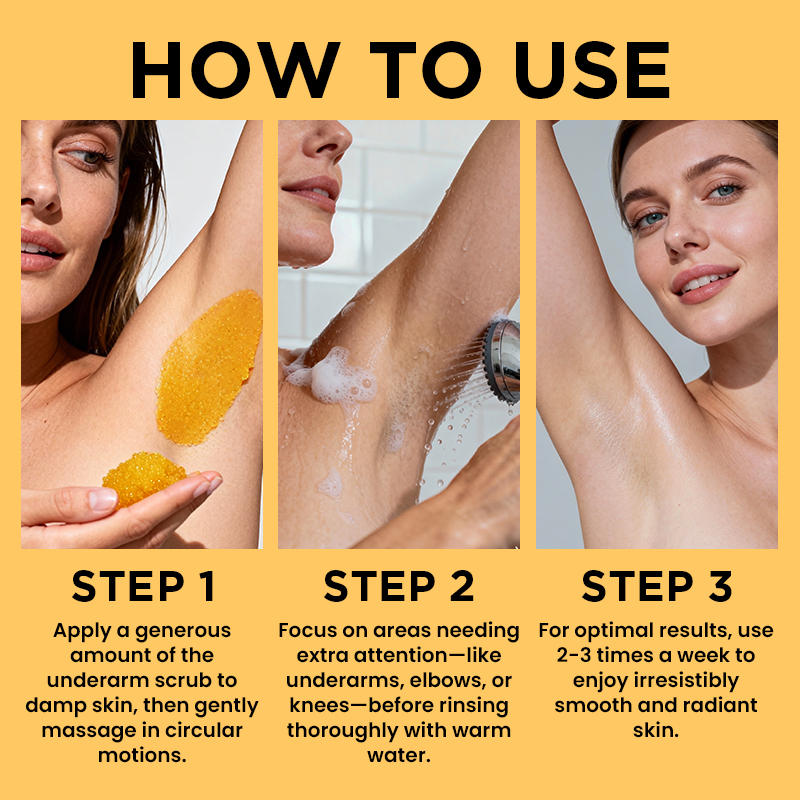 HOW TO USE

STEP 1

Apply a generous amount of the underarm scrub to damp skin, then gently massage in circular motions.

STEP 2

Focus on areas needing extra attention—like underarms, elbows, or knees—before rinsing thoroughly with warm water.

STEP 3

For optimal results, use 2-3 times a week to enjoy irresistibly smooth and radiant skin.