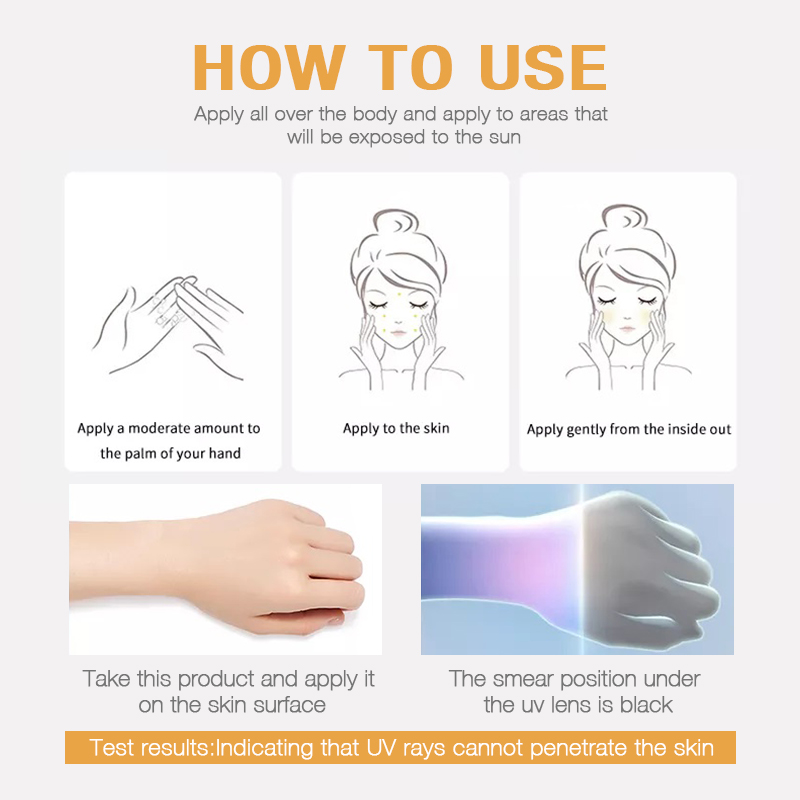 HOW TO USE

Apply all over the body and apply to areas that will be exposed to the sun

Apply a moderate amount to the palm of your hand

Apply to the skin

Apply gently from the inside out

Take this product and apply it on the skin surface

The smear position under the uv lens is black

Test results:Indicating that UV rays cannot penetrate the skin