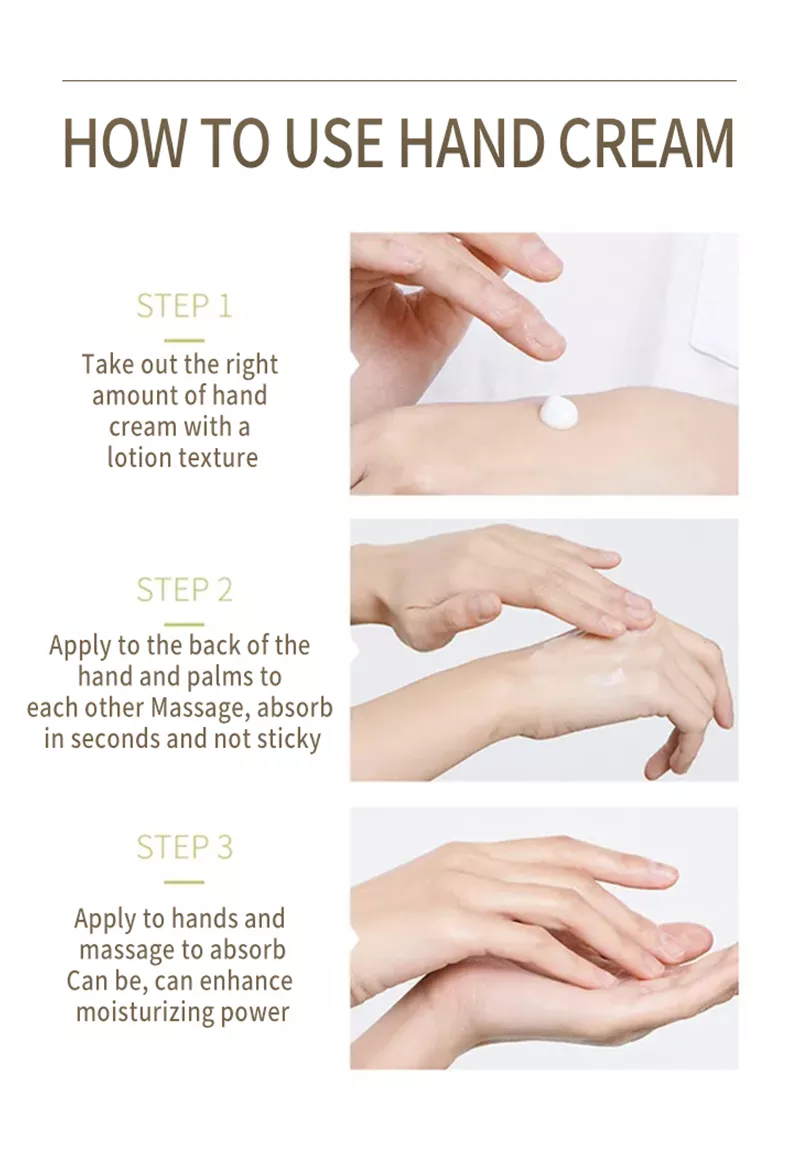 HOW TO USE HAND CREAM

STEP 1

Take out the right amount of hand cream with a lotion texture

STEP 2

Apply to the back of the hand and palms to each other Massage, absorb in seconds and not sticky

STEP 3

Apply to hands and massage to absorb Can be, can enhance moisturizing power