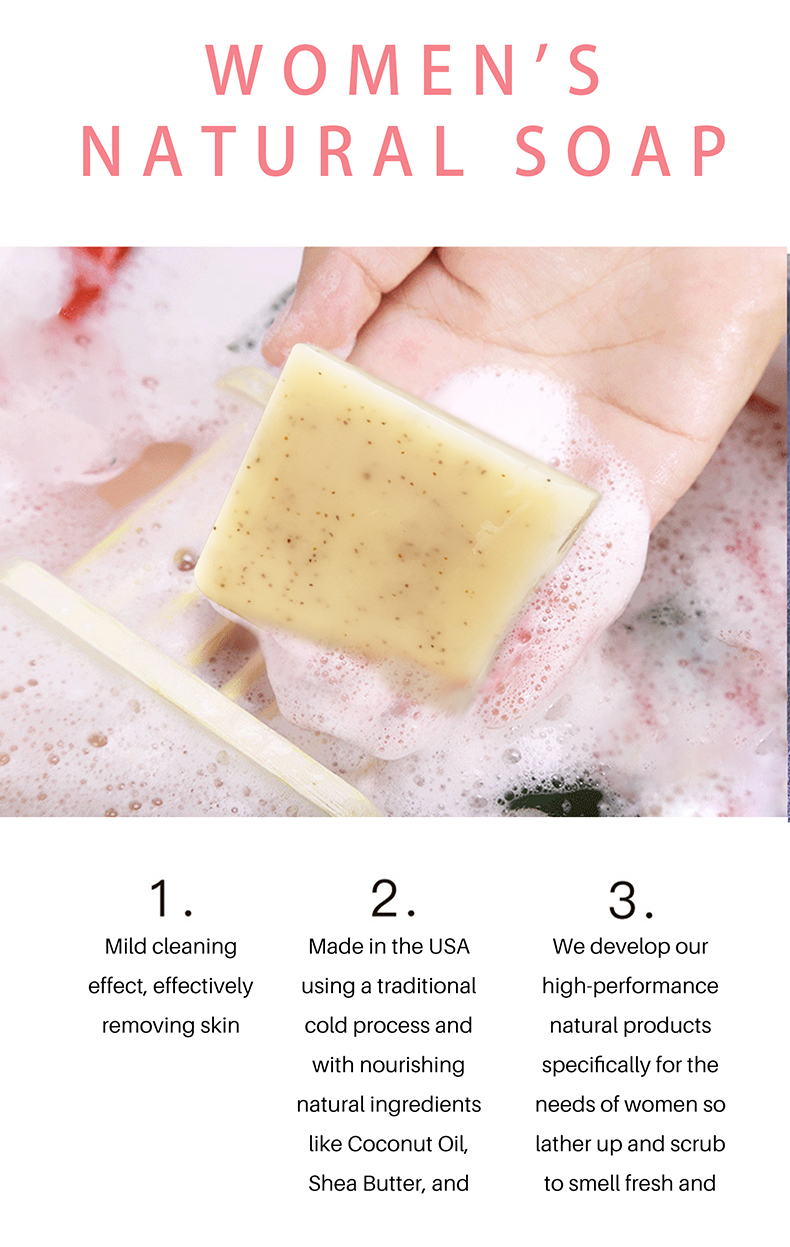 WOMEN'S NATURAL SOAP

1.
Mild cleaning effect, effectively removing skin

2.
Made in the USA using a traditional cold process and with nourishing natural ingredients like Coconut Oil, Shea Butter, and

3.
We develop our high-performance natural products specifically for the needs of women so lather up and scrub to smell fresh and